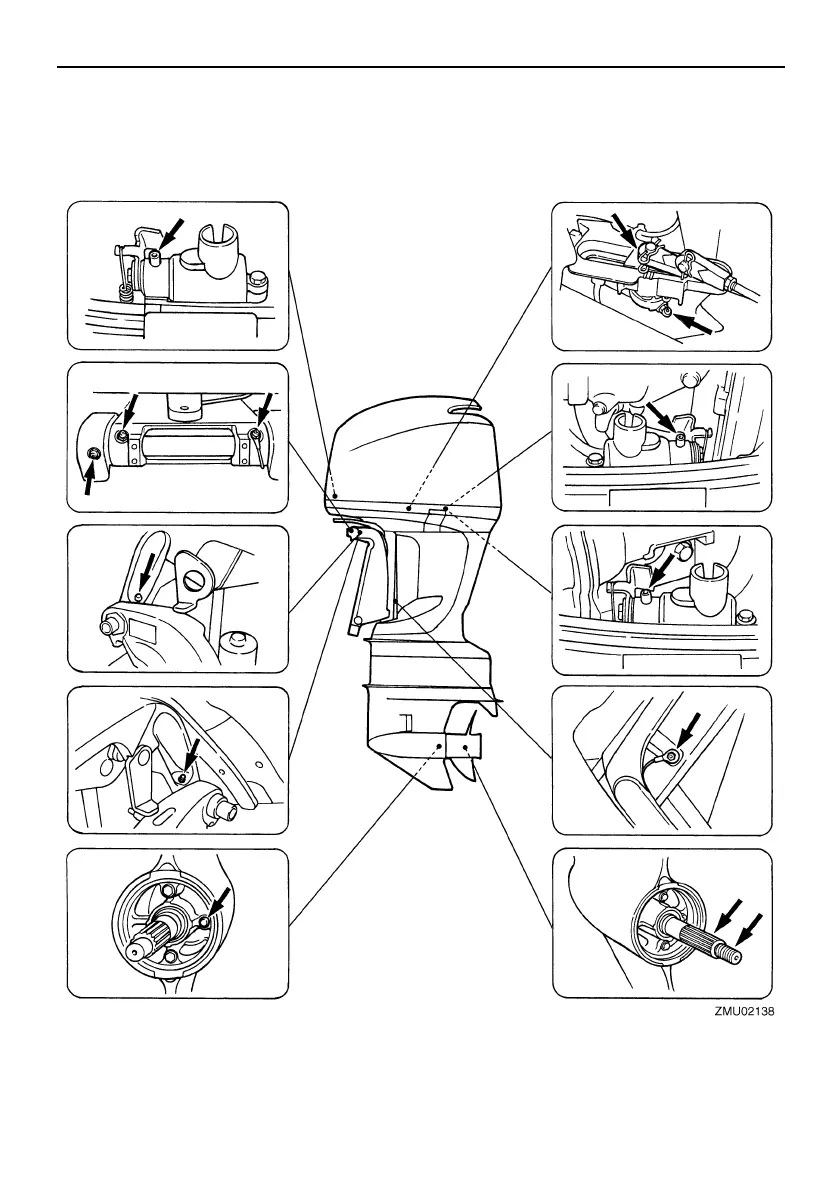 ZMU02138