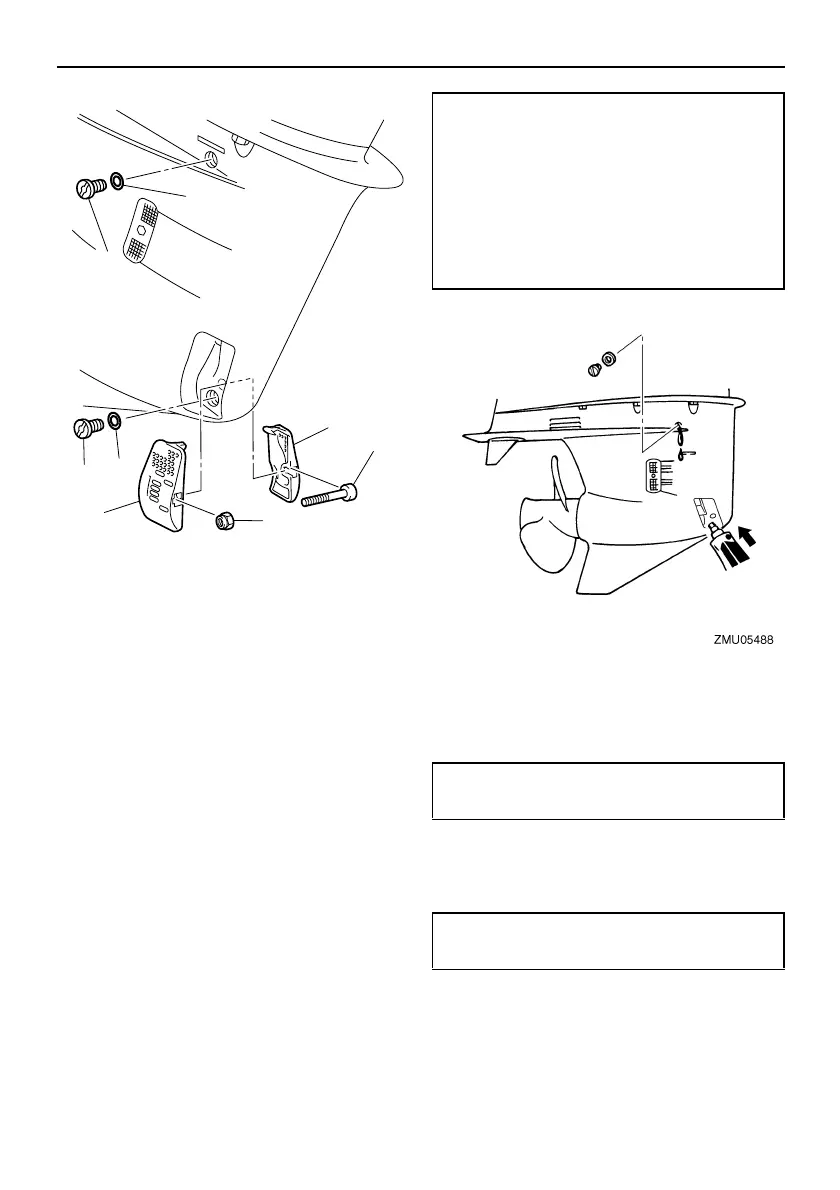 ZMU05488