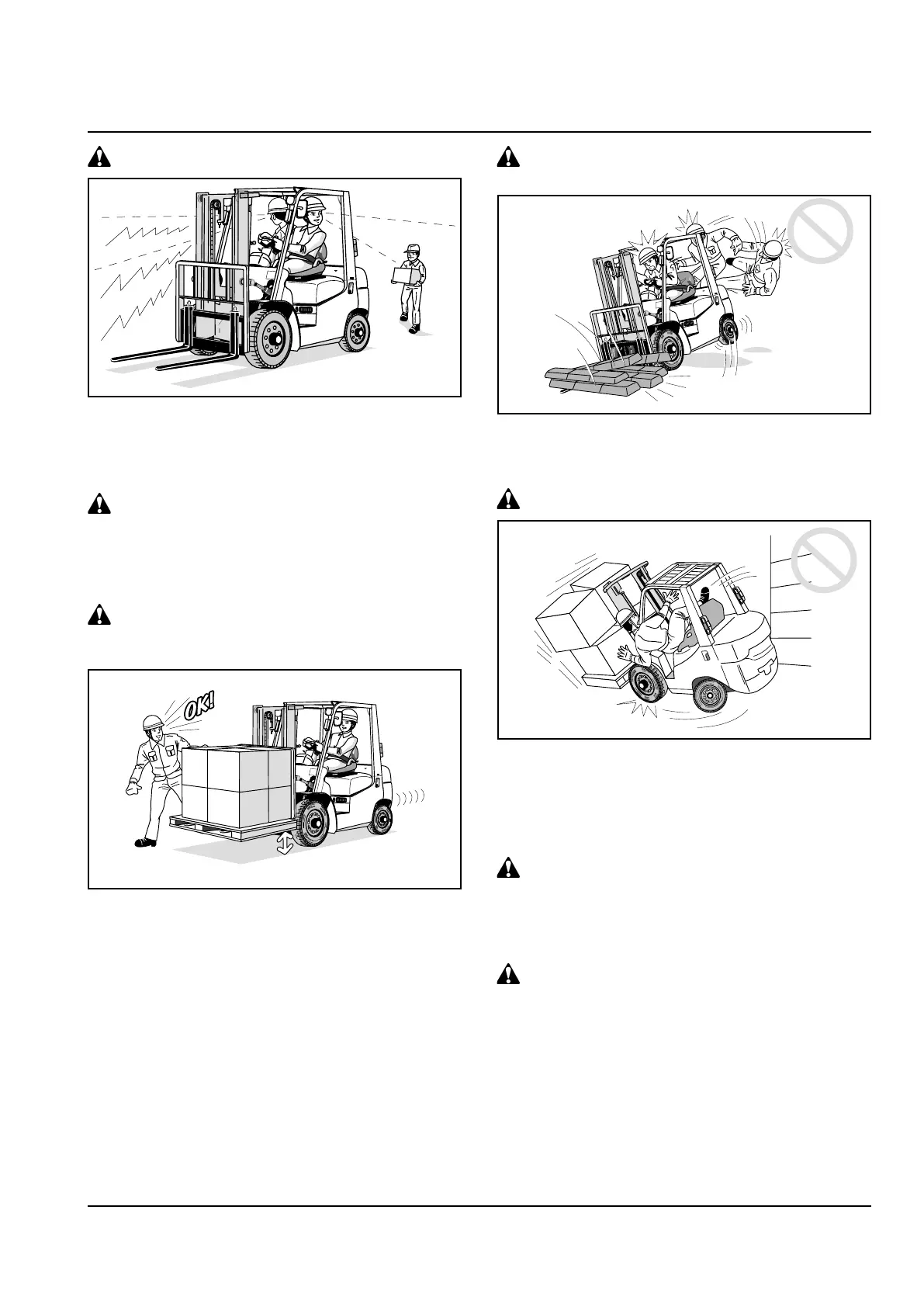 OK!