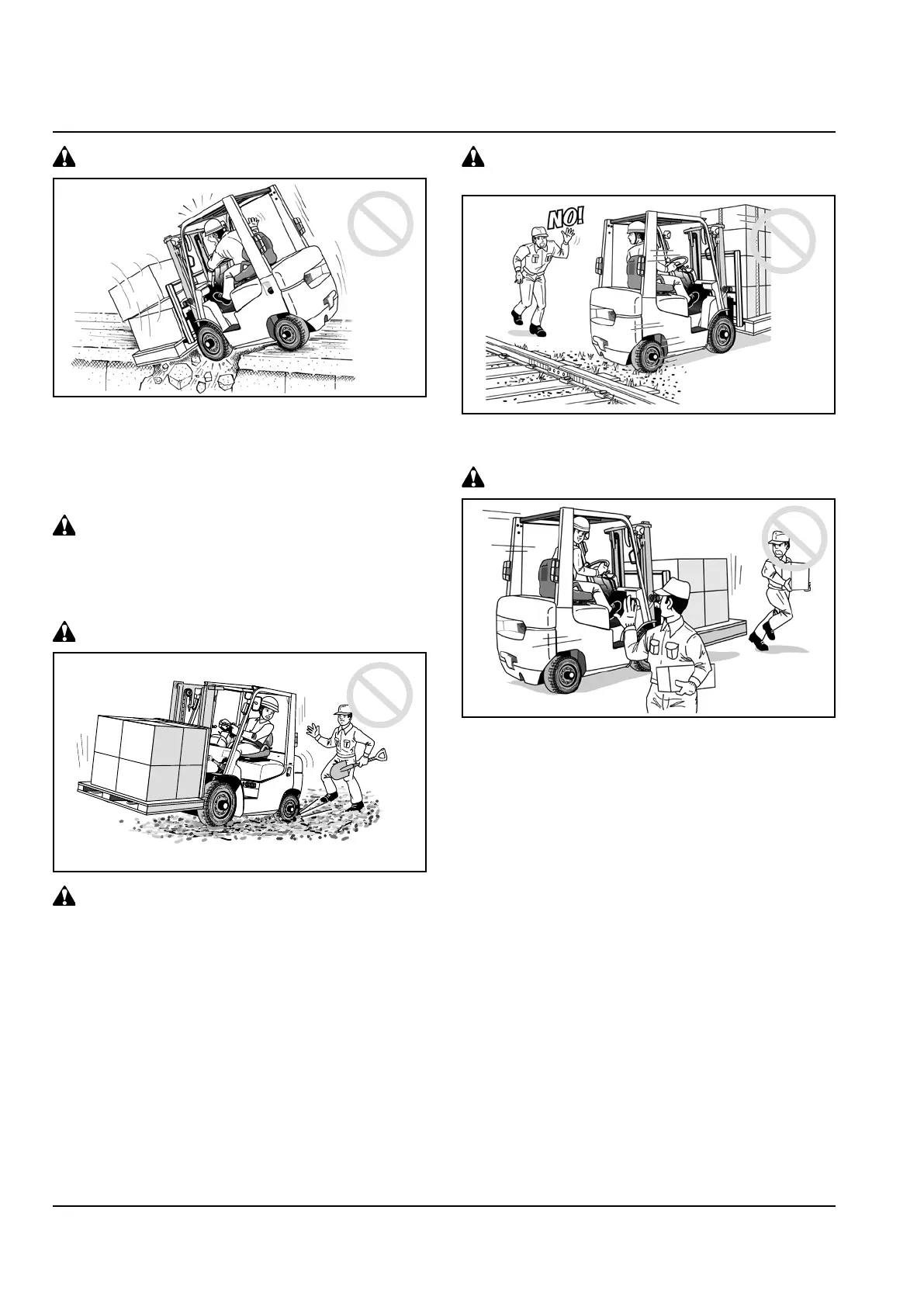 NO!