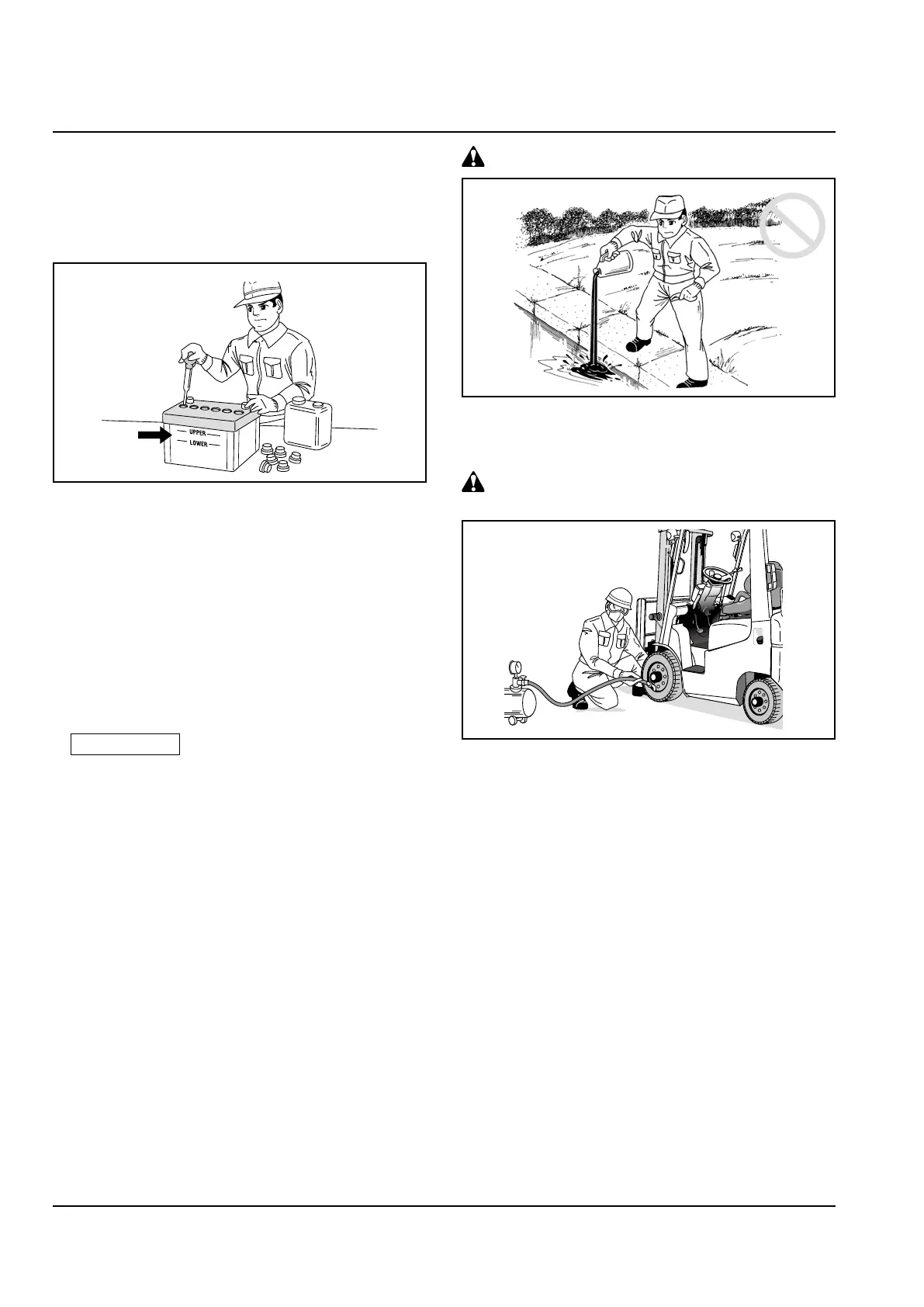 UPPER
LOWER