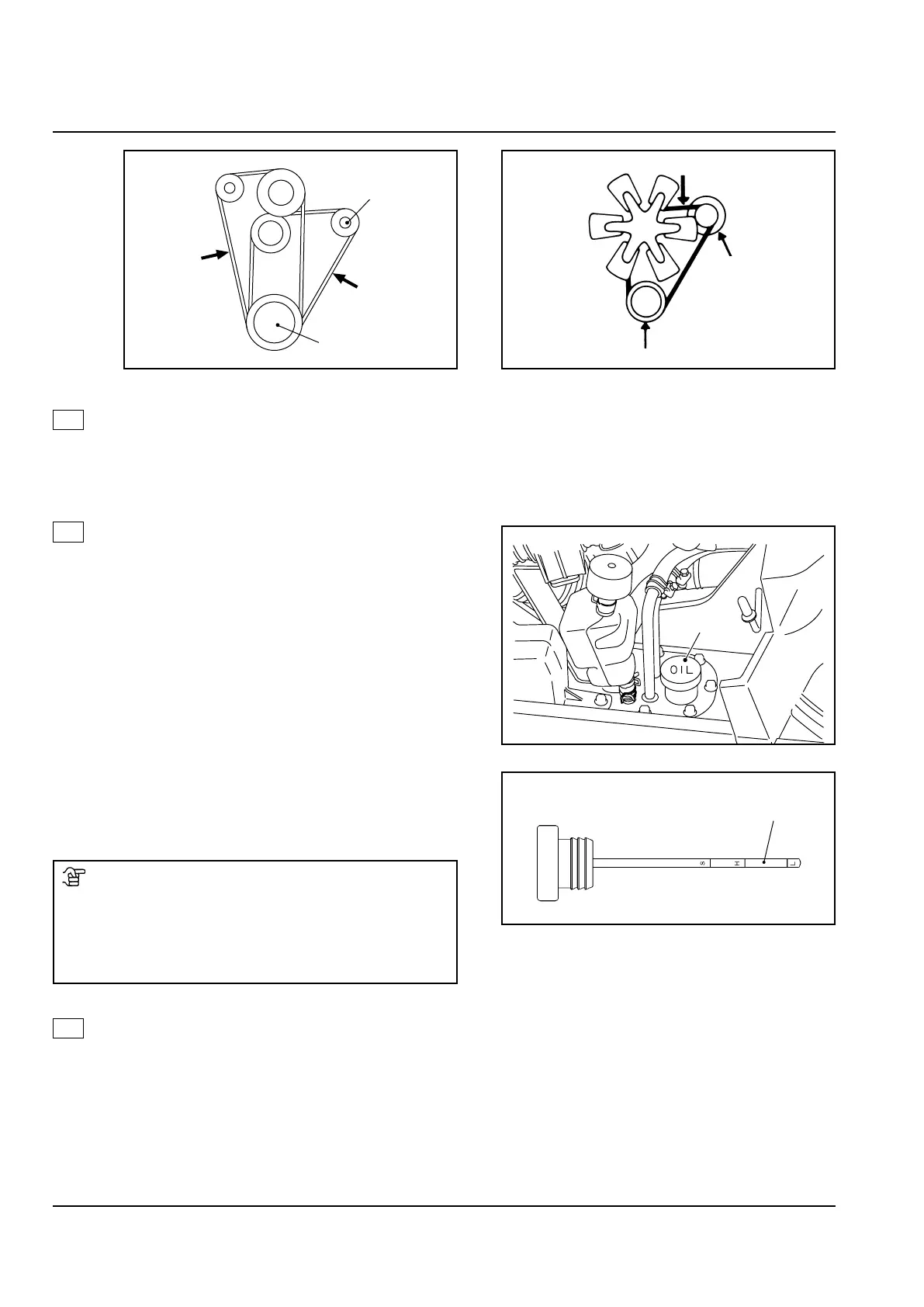 OIL

S H L