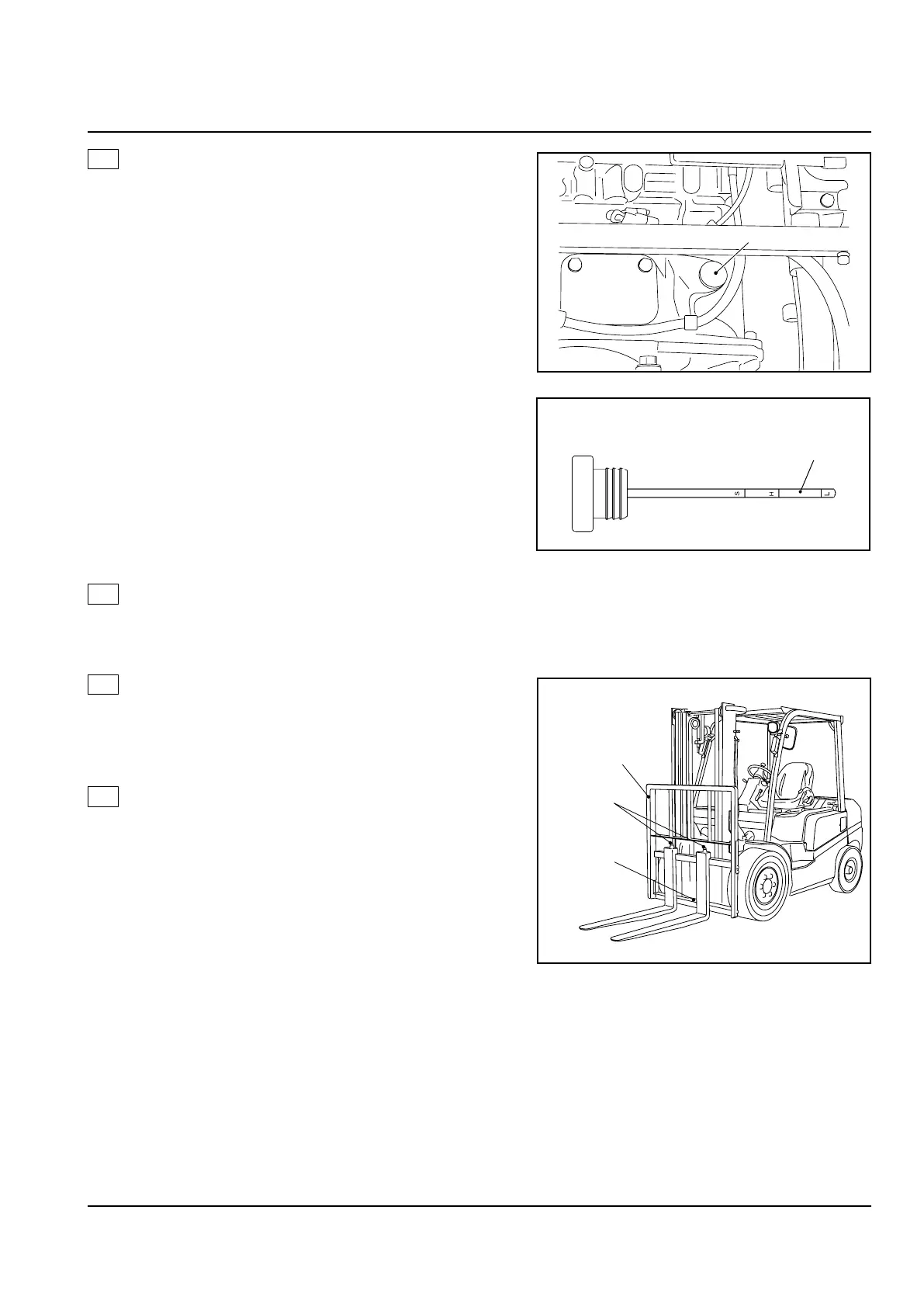 S H L