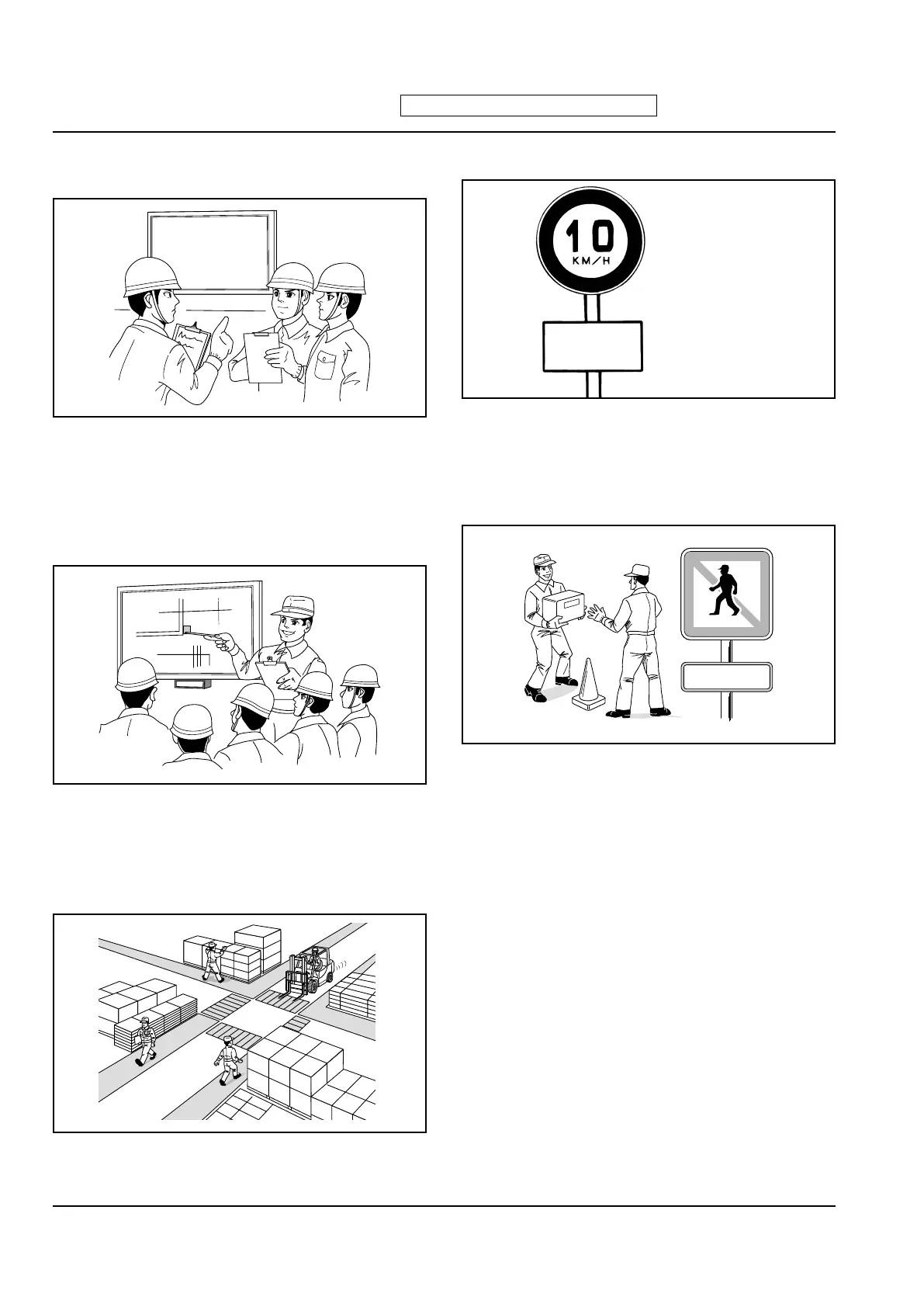 10
KM/H