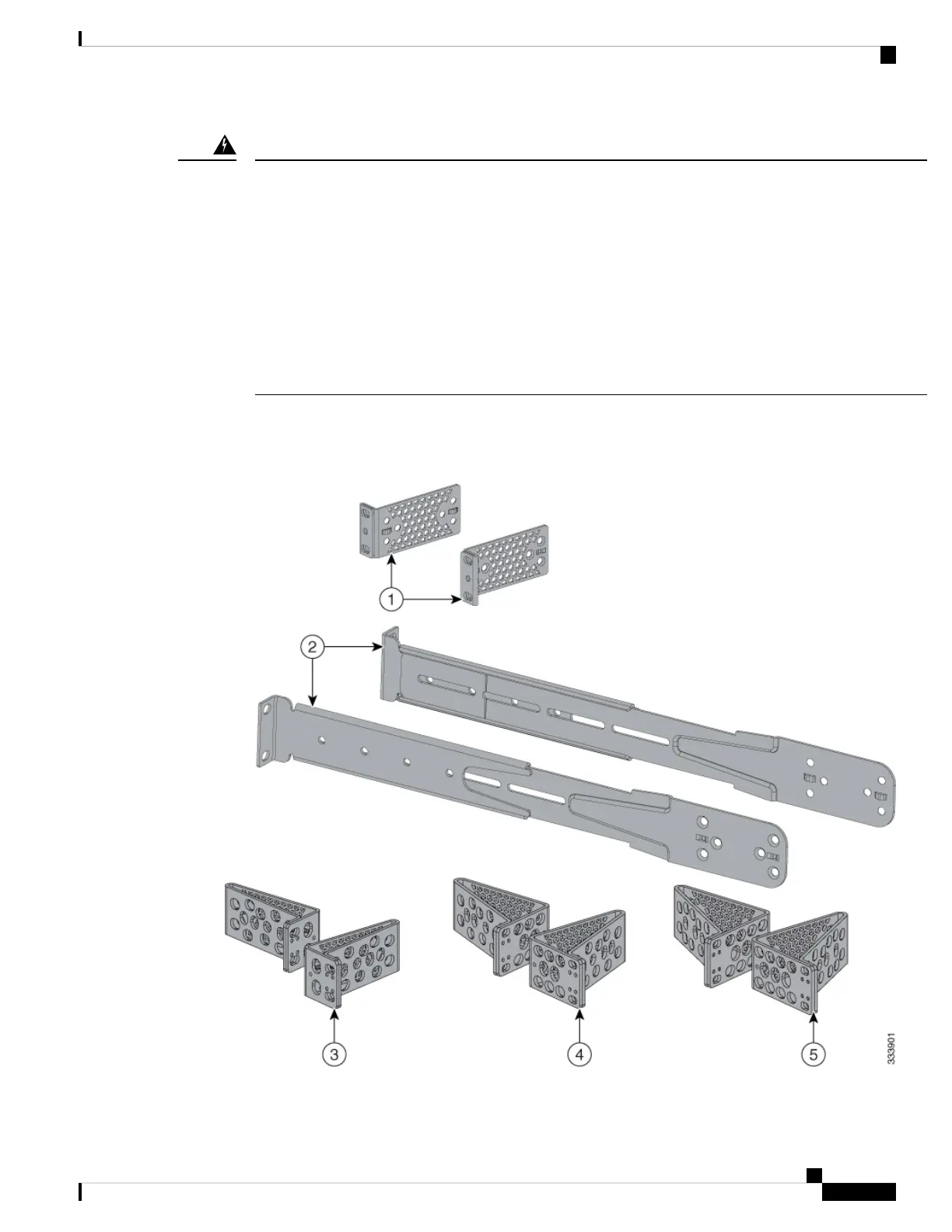 1

2

3

4

5

333901