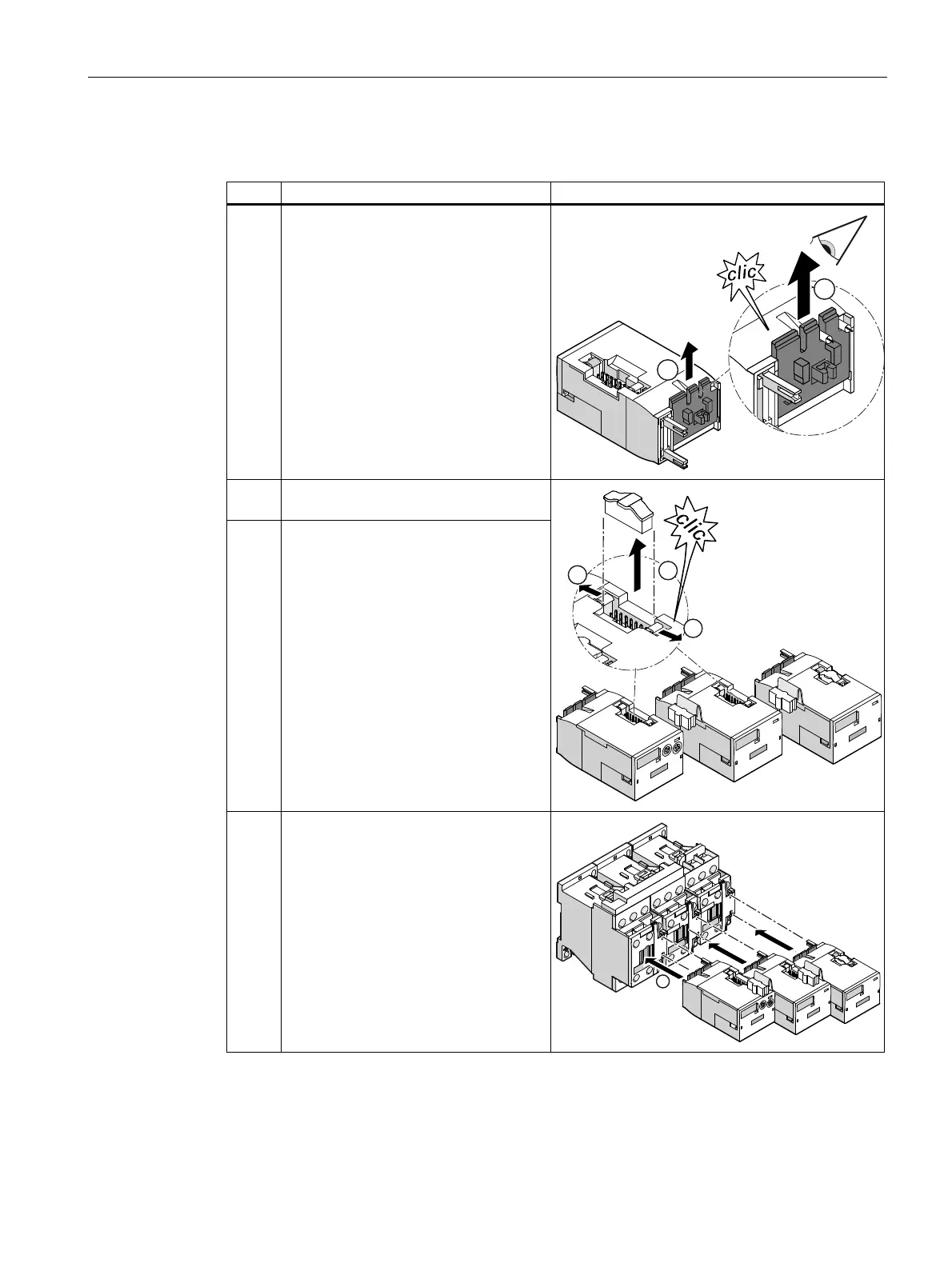 clic

clic