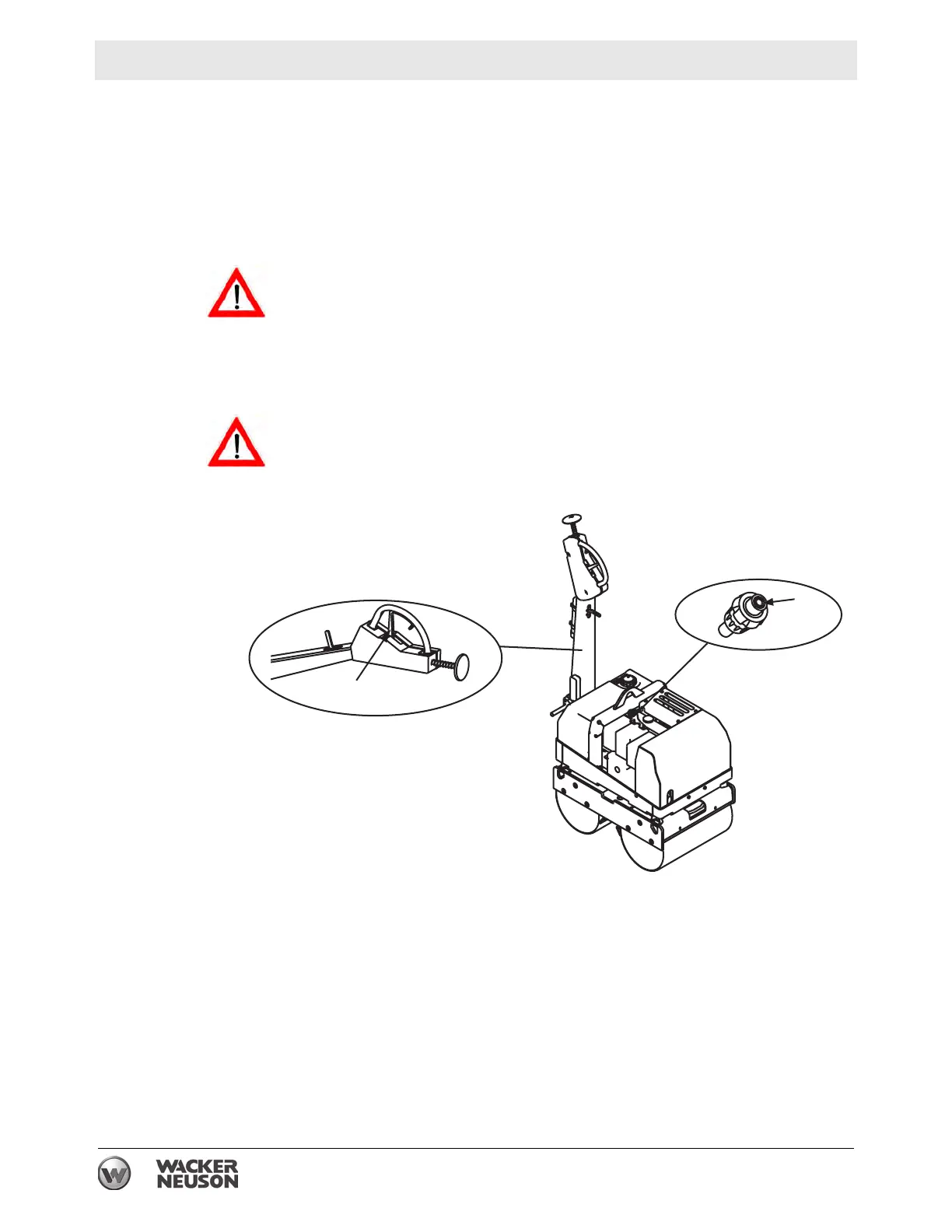 WACKER NEUSON