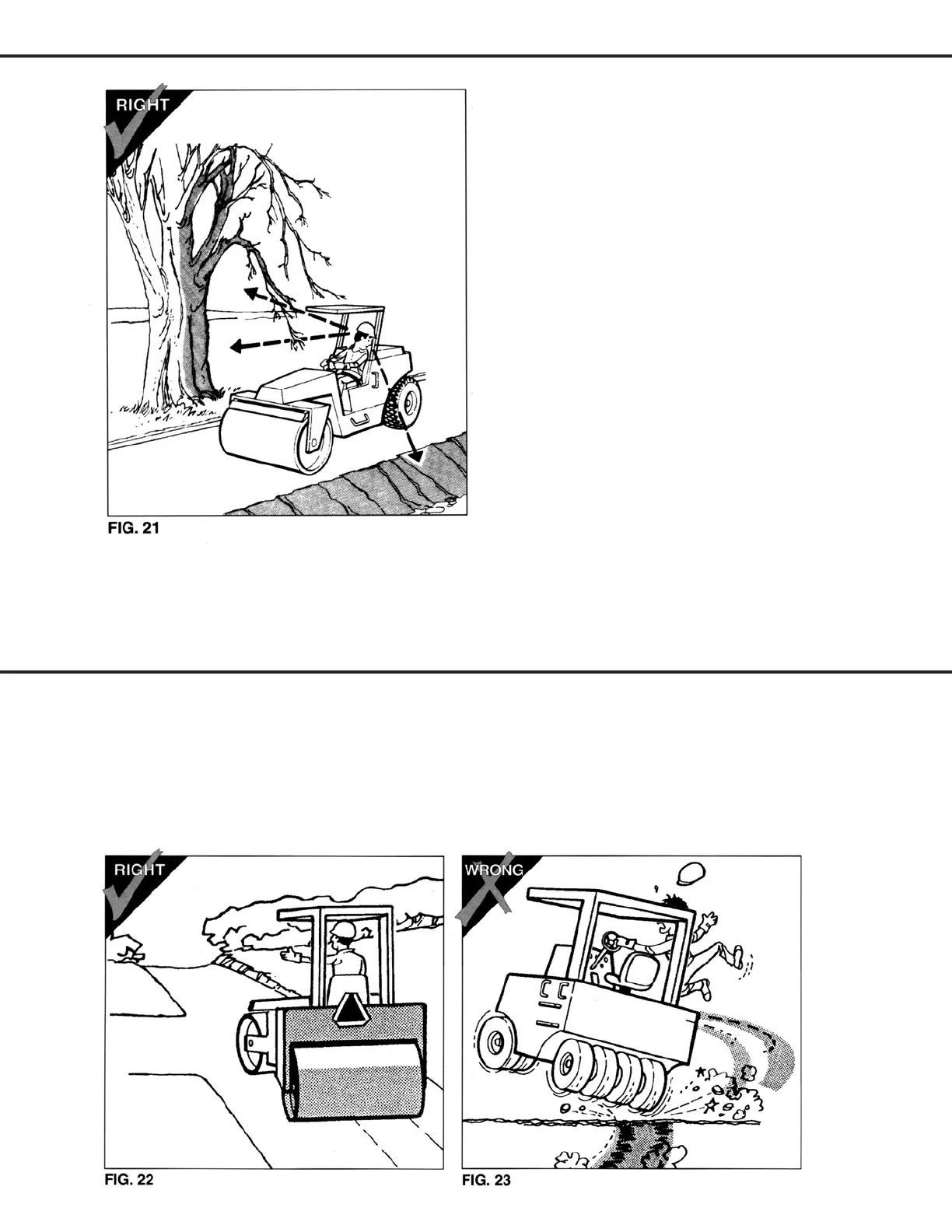 RIGHT

FIG. 21

RIGHT

FIG. 22

WRONG

FIG. 23