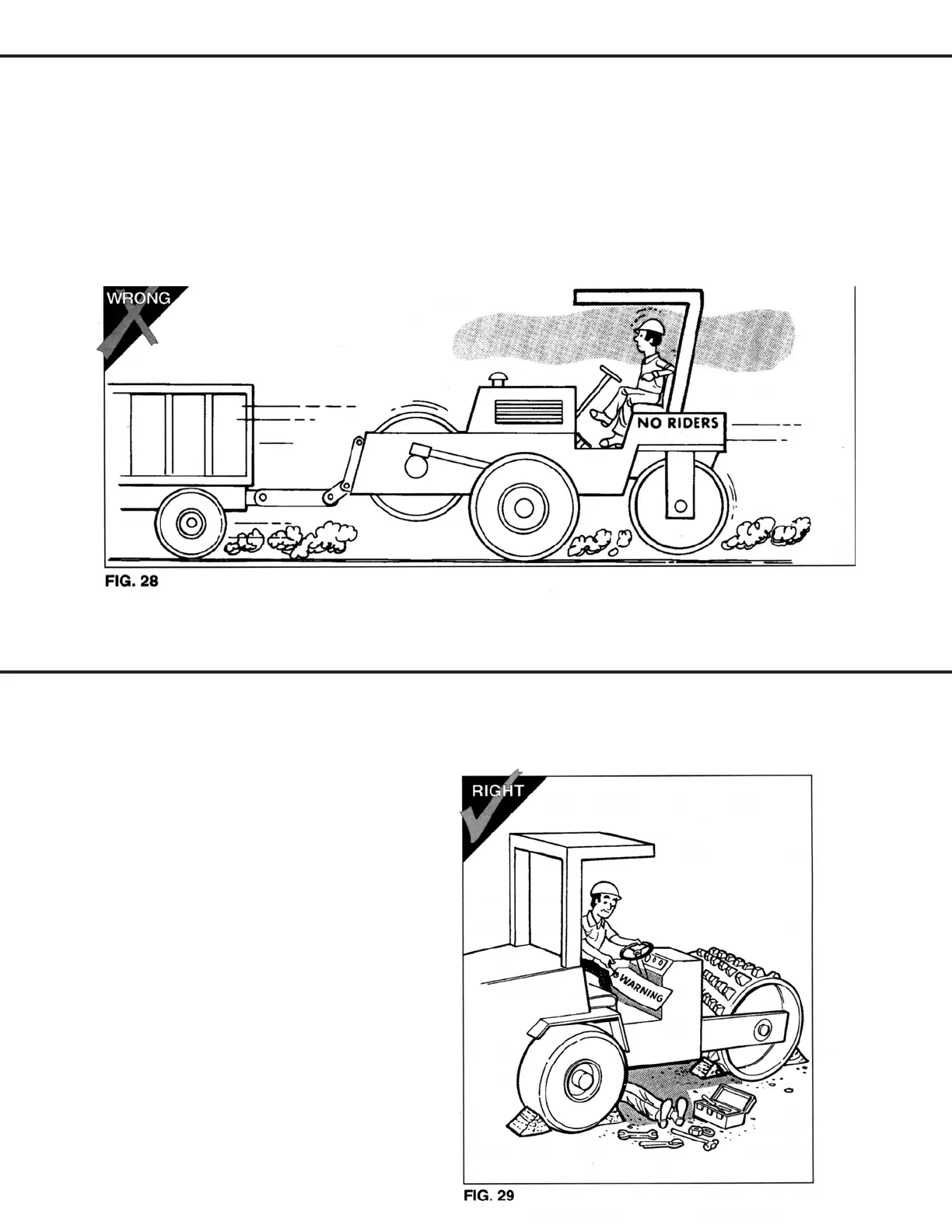 WRONG

NO RIDERS

FIG. 28

RIGHT

WARNING

FIG. 29