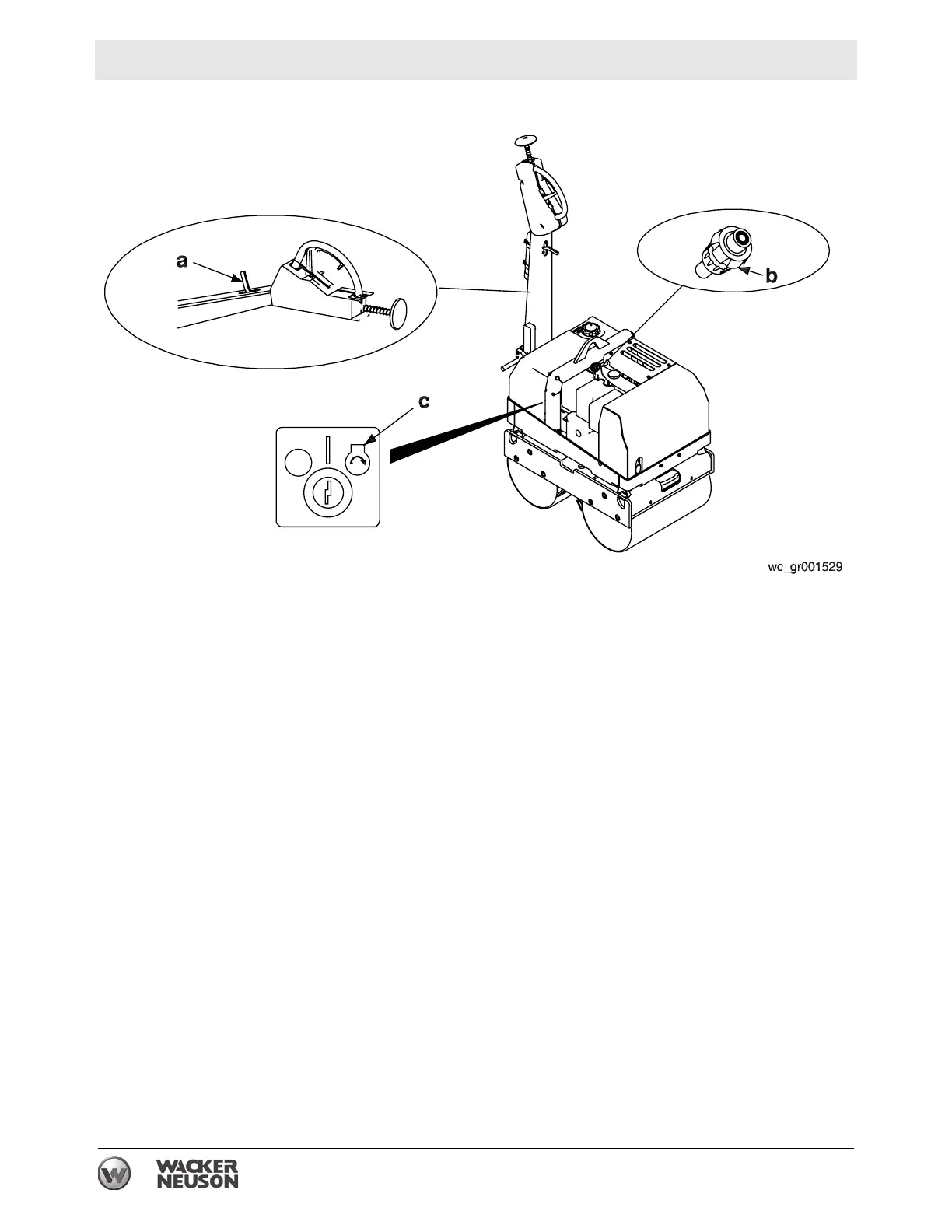 a

b

c

wc_gr001529

WACKER NEUSON