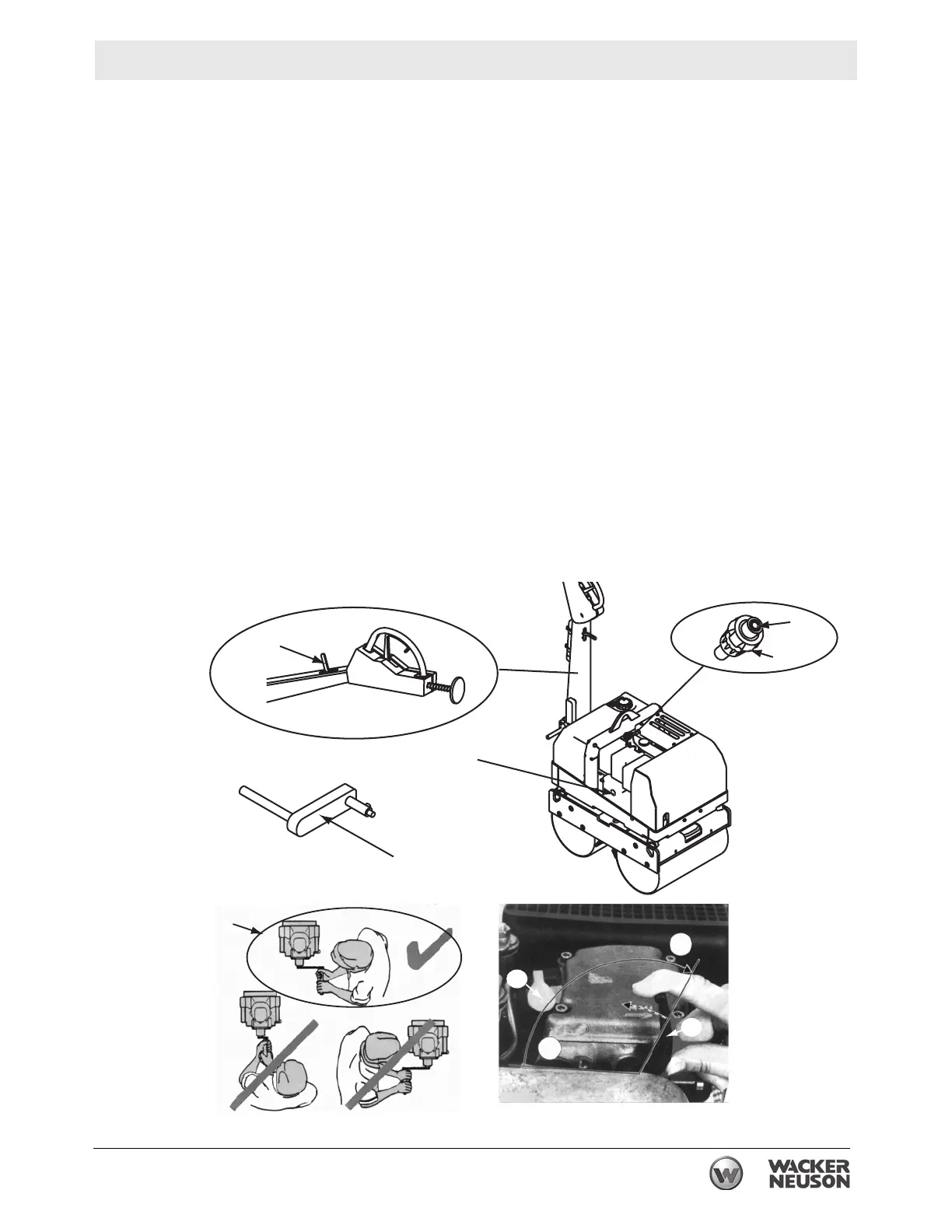 WACKER NEUSON