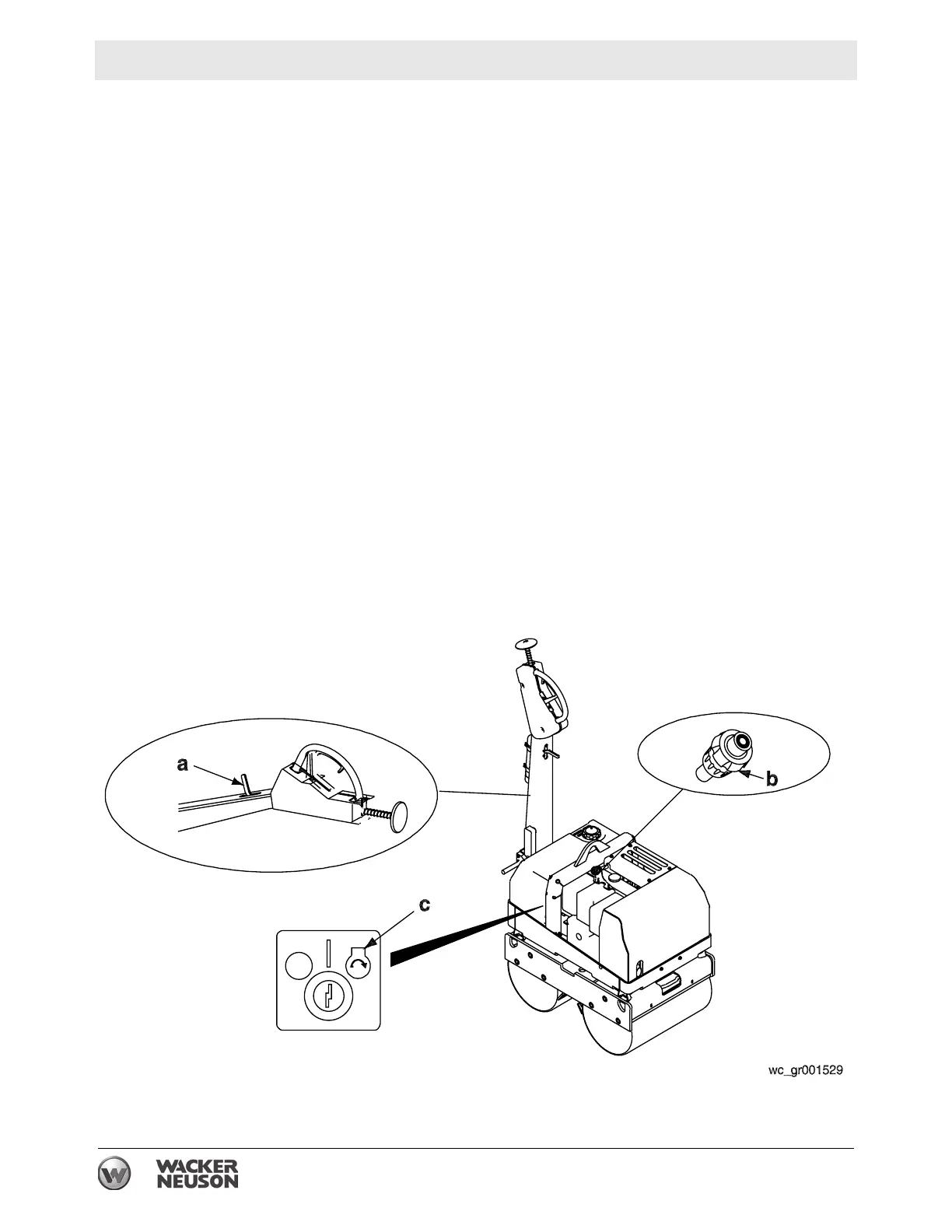 a

b

c

wc_gr001529

WACKER NEUSON