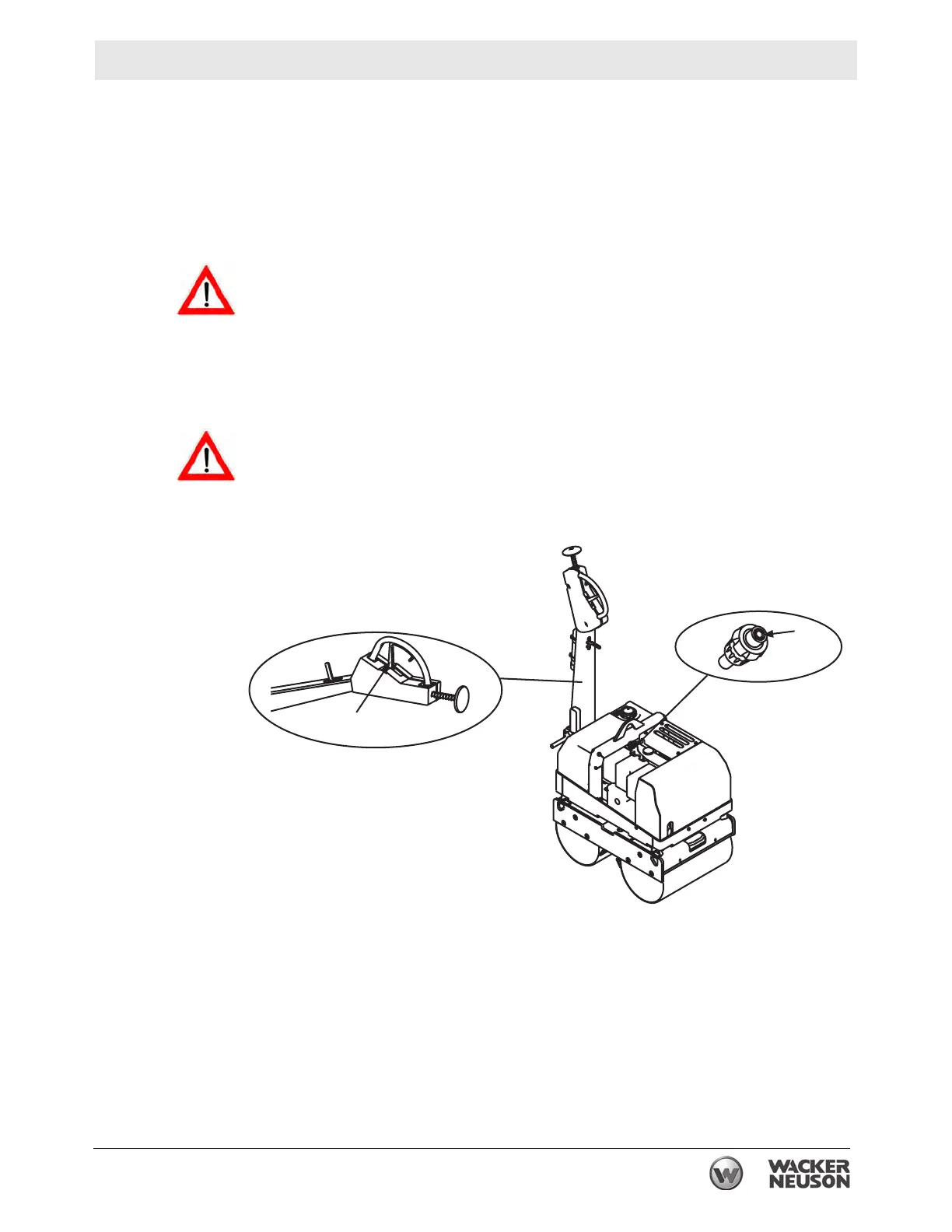 WACKER NEUSON