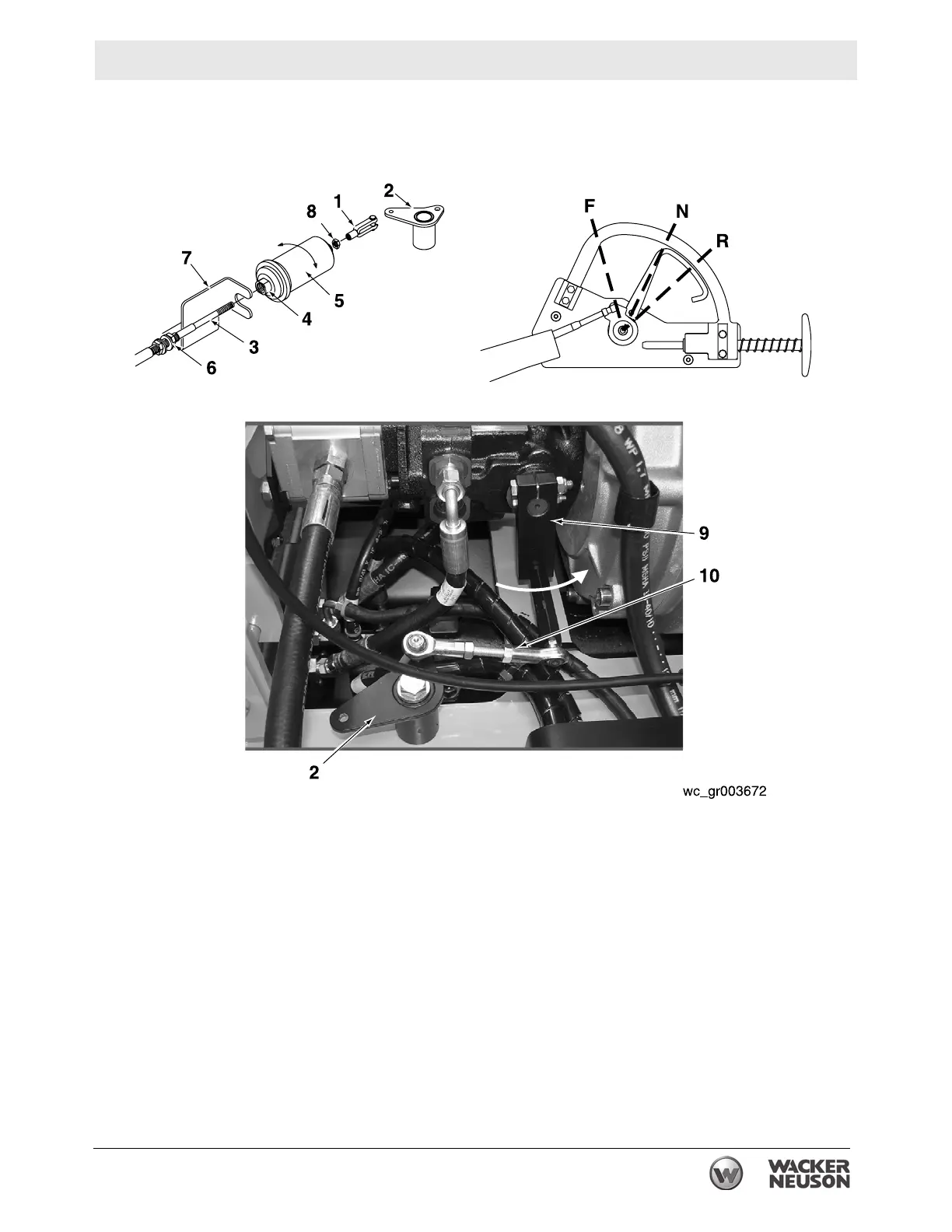 2
8 1
7
5
4
3
6

F N
R

9
10
2

wc_gr003672

WACKER NEUSON