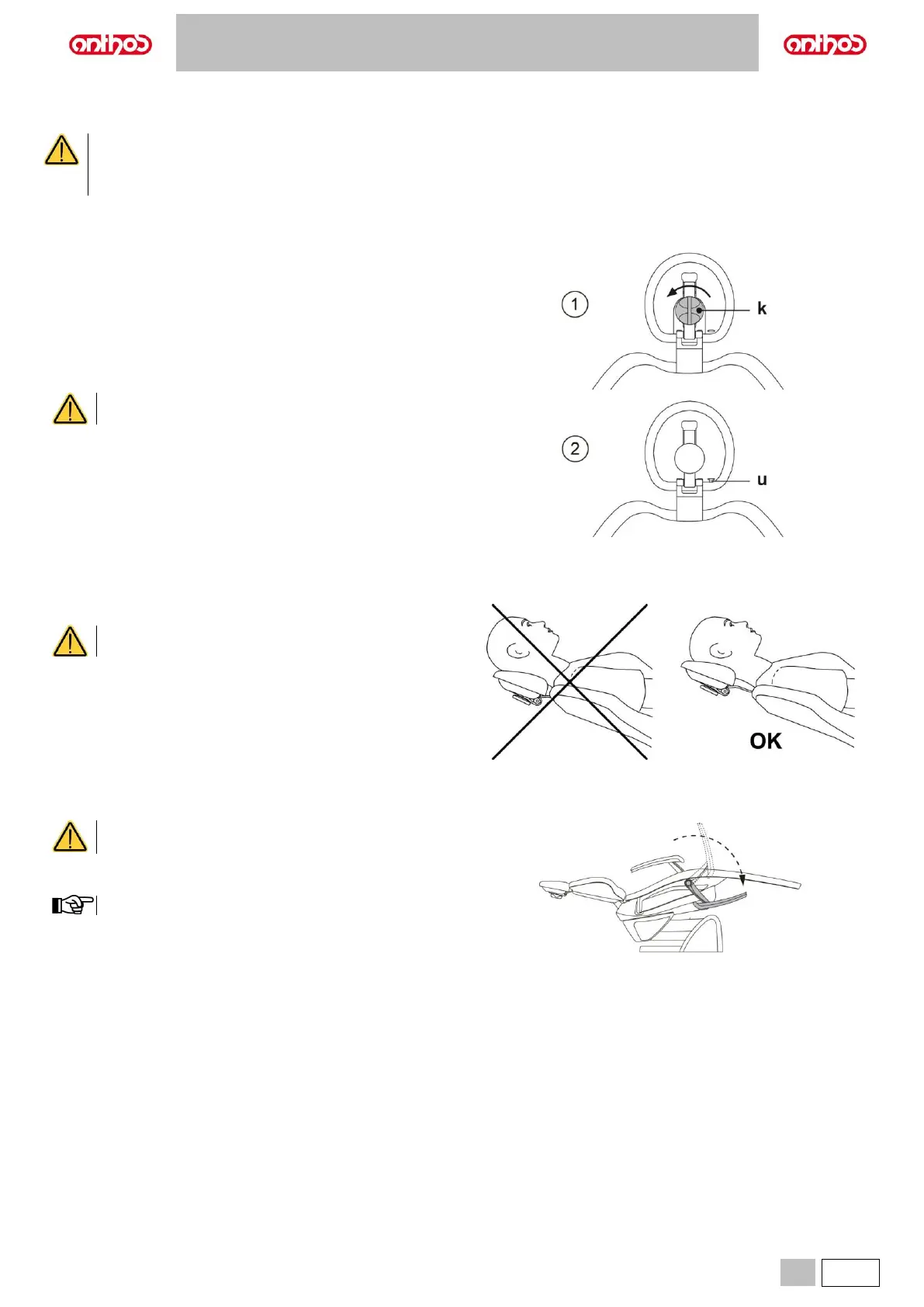 anthos

anthos

1

k

2

u

OK