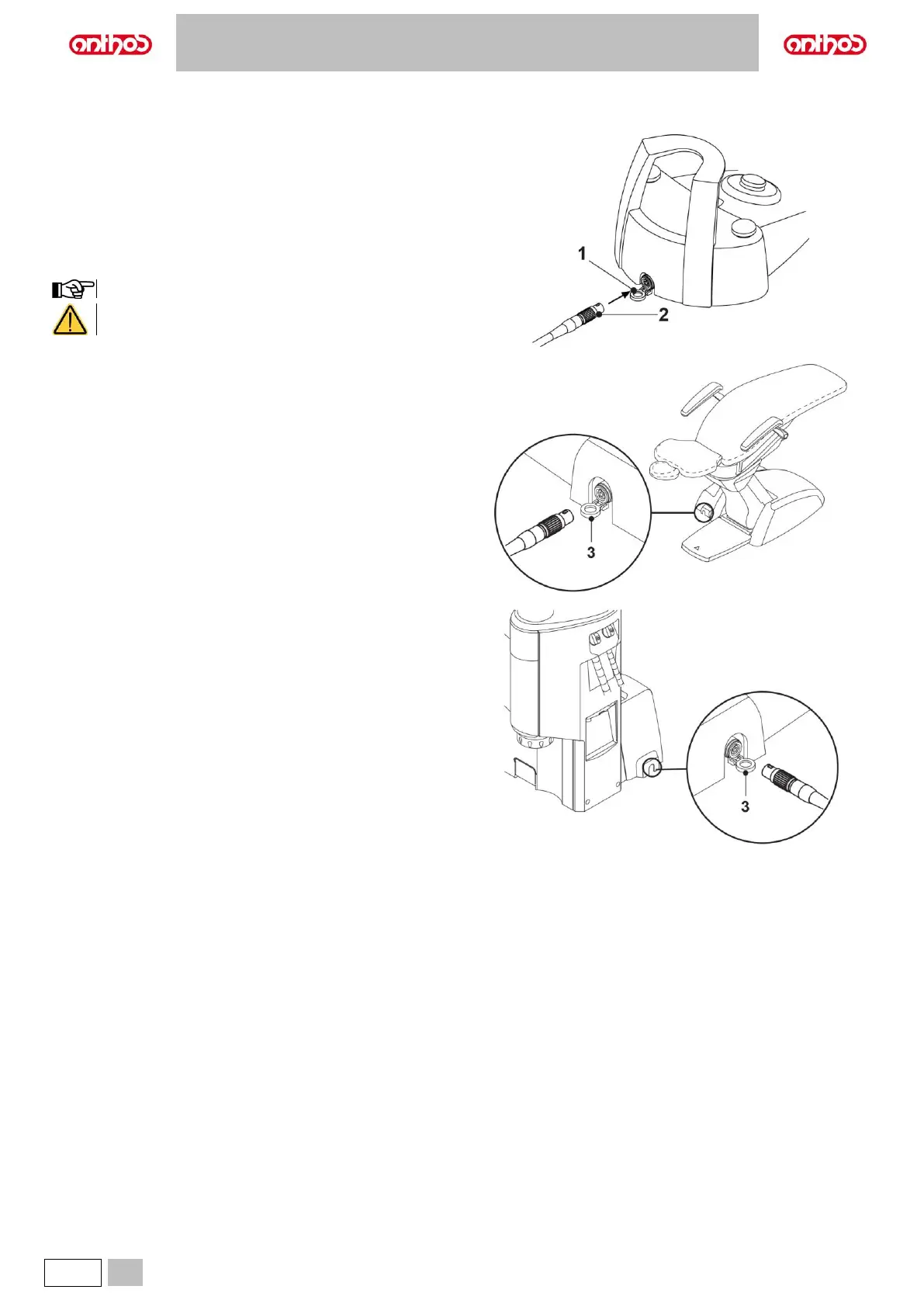 anthos

anthos

1

2

3

3