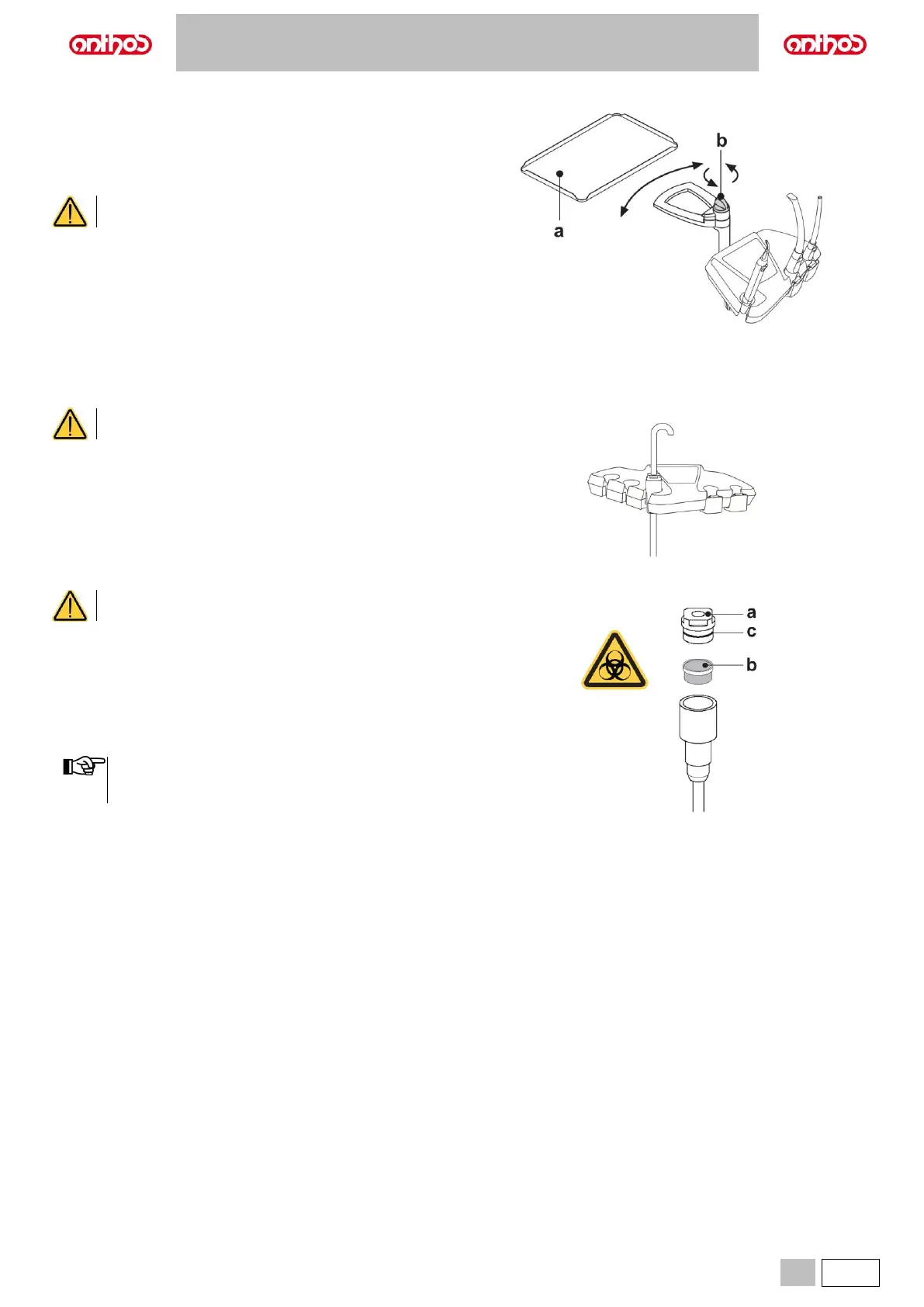 anthos

anthos

b

a

a

c

b