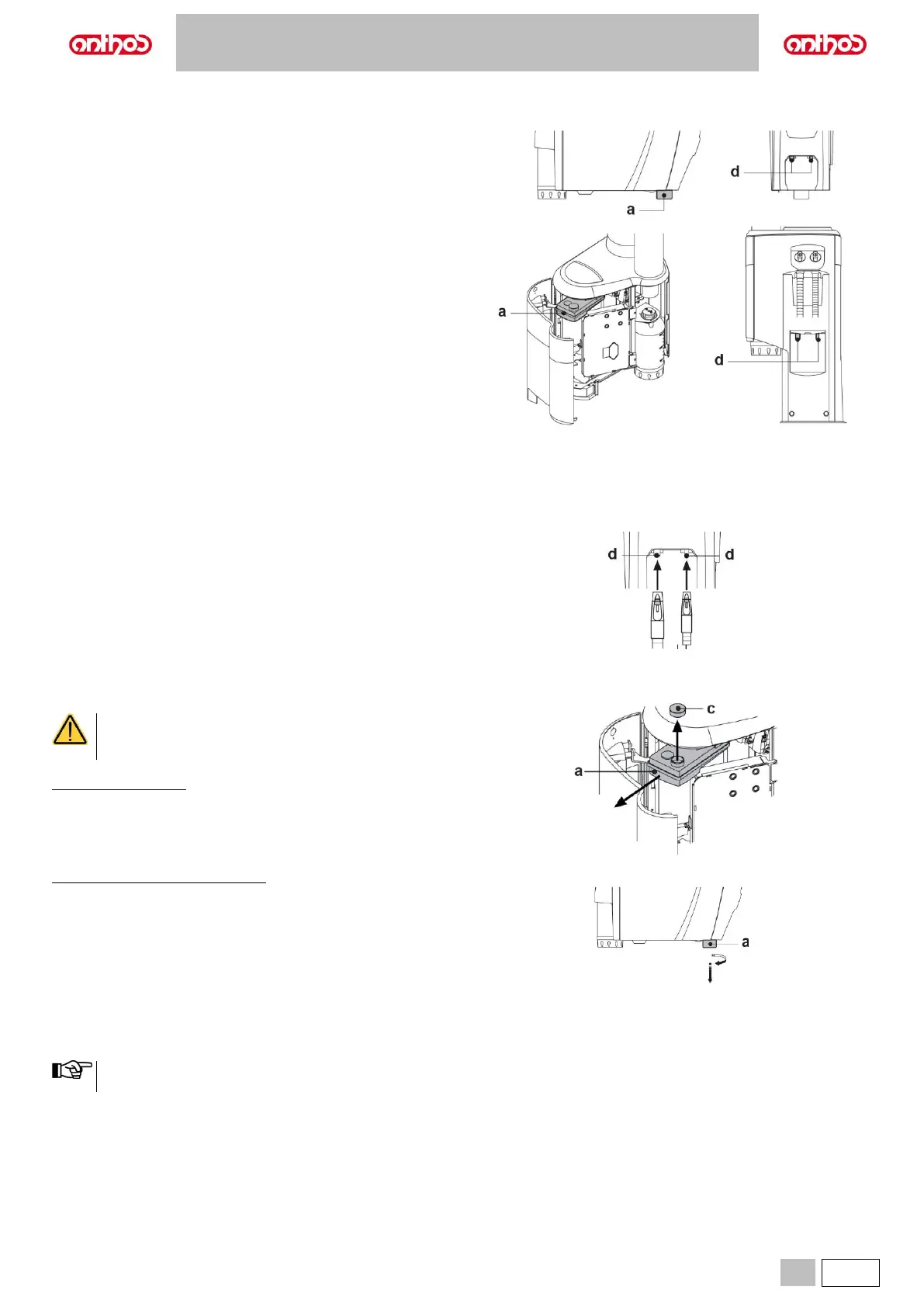 anthos

anthos

d

a

a

d

d

d

c

a

a