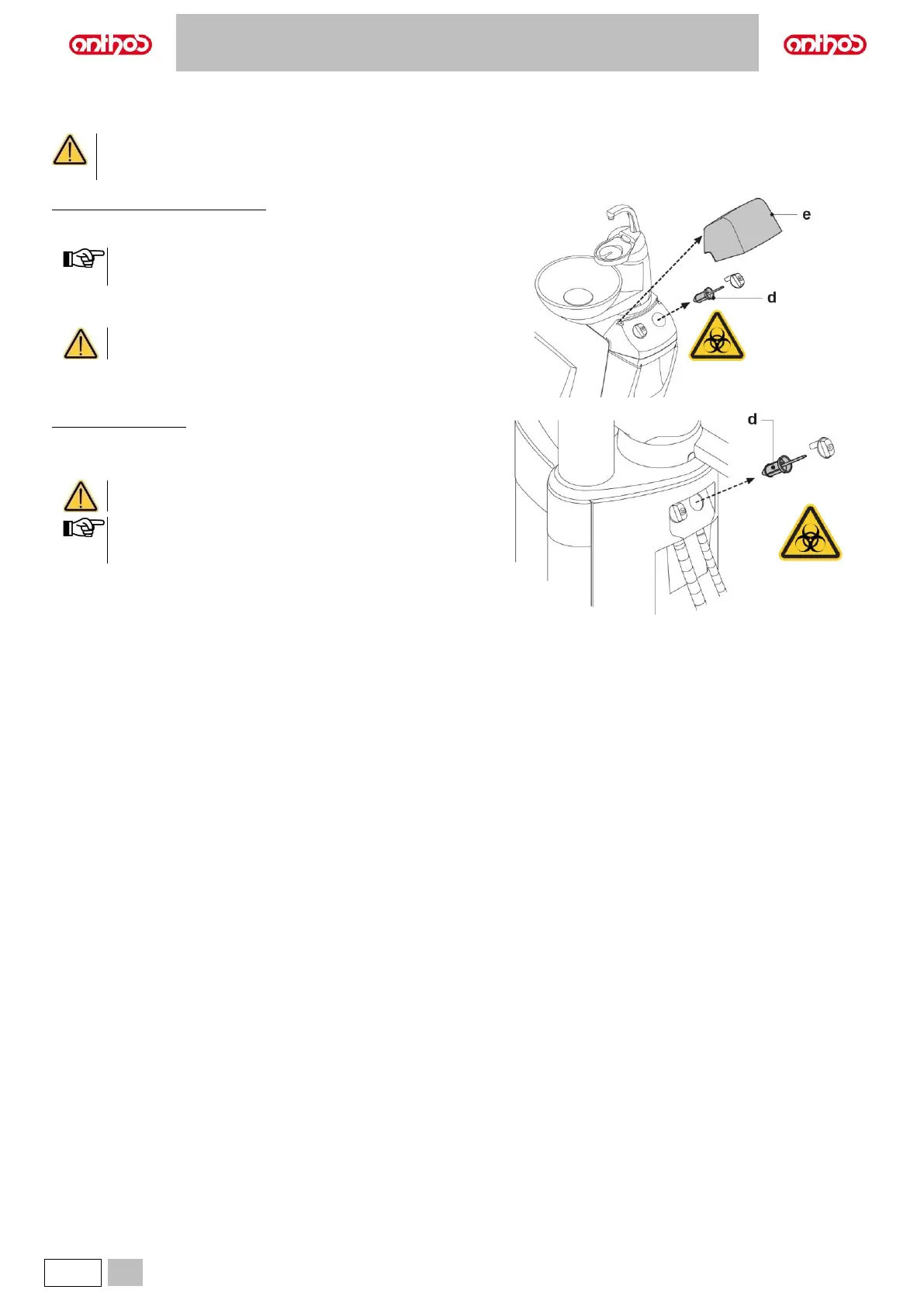 anthos

anthos

e

d

d