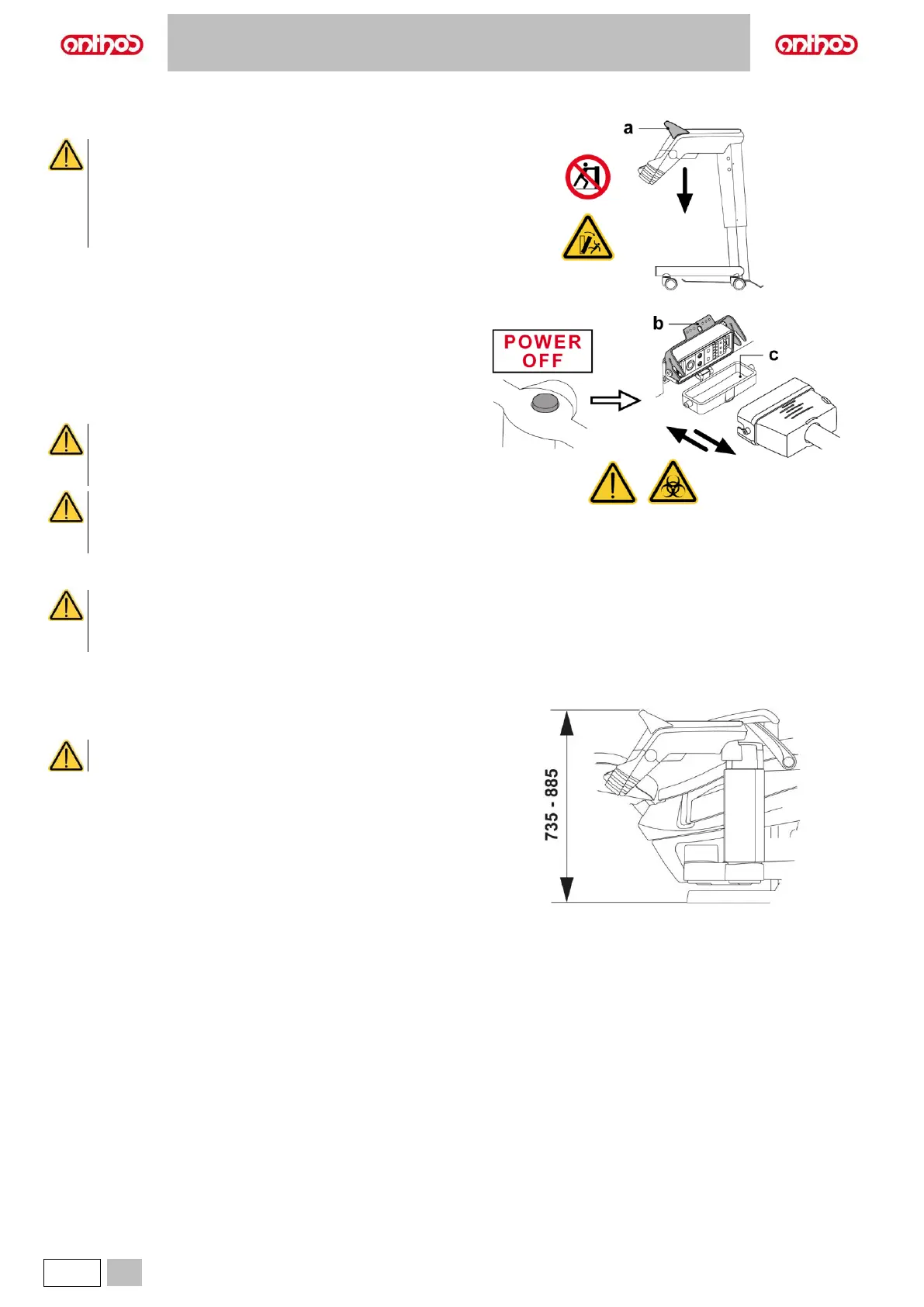 anthos

anthos

a

POWER OFF

b

c

735 - 885