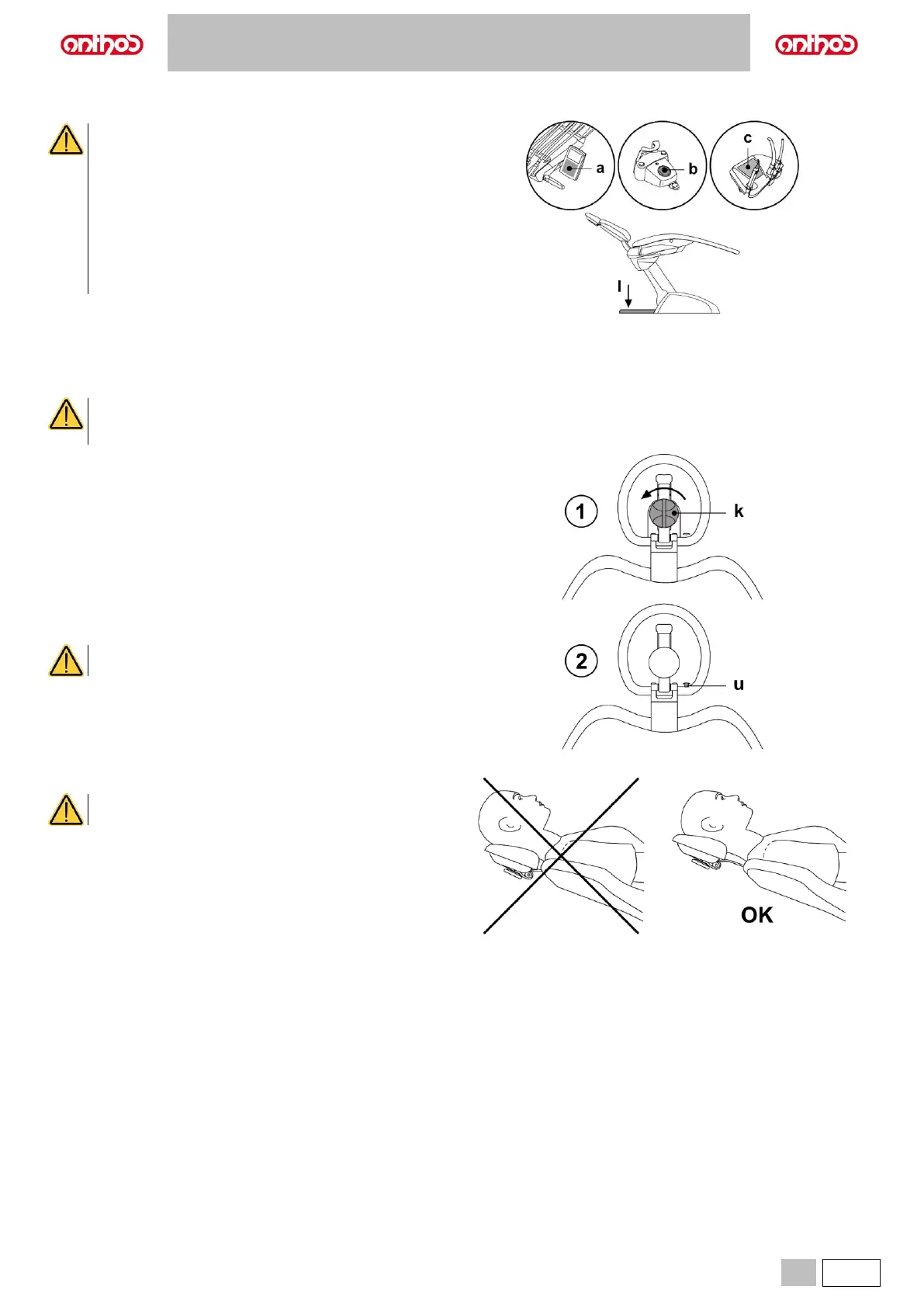 anthos

anthos

a

b

c

l

1

k

2

u

OK