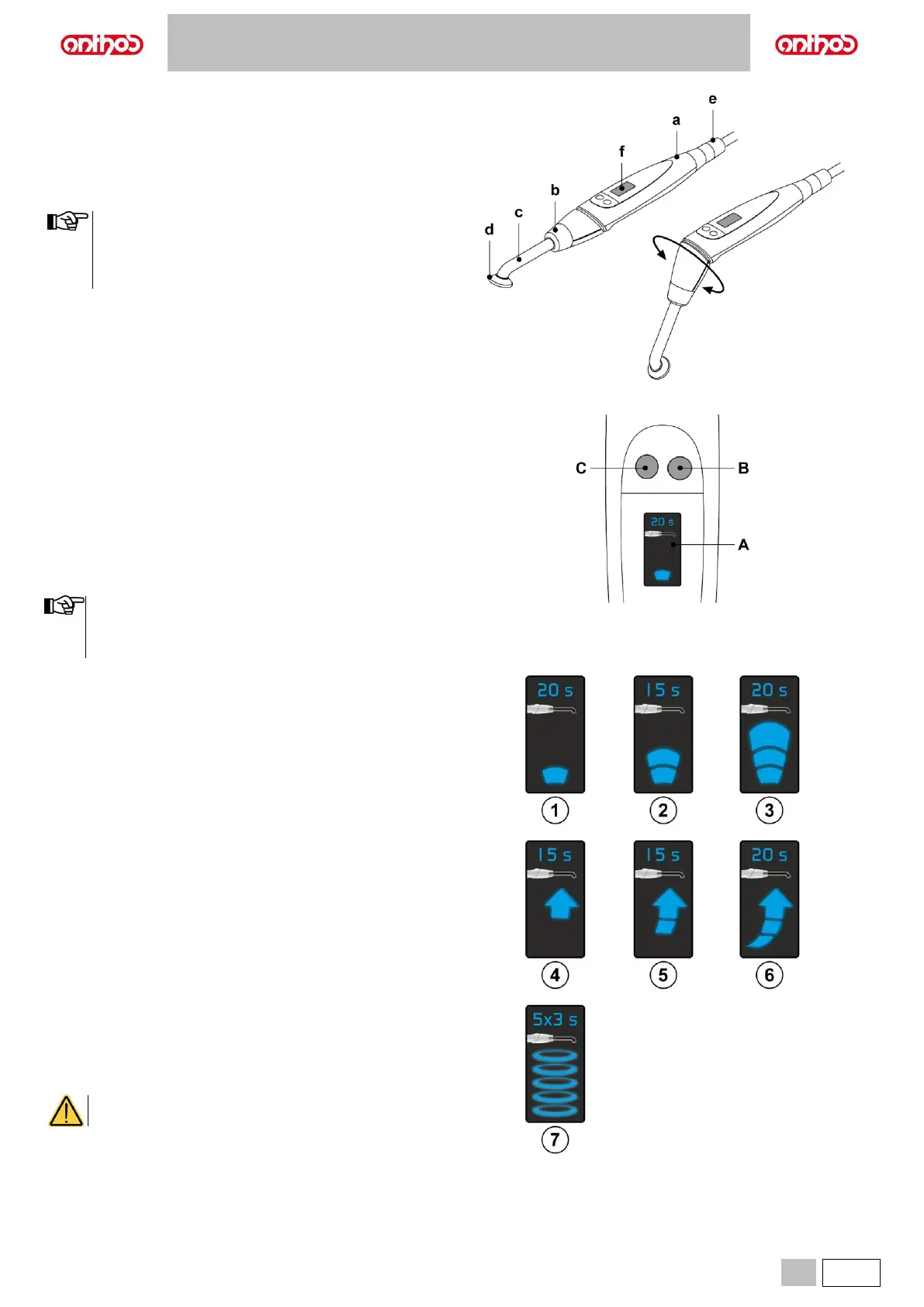 anthos

anthos

e

a

f

b

c

d

C

B

20 s

A

20 s

15 s

20 s

1

2

3

15 s

15 s

20 s

4

5

6

5x3 s

7