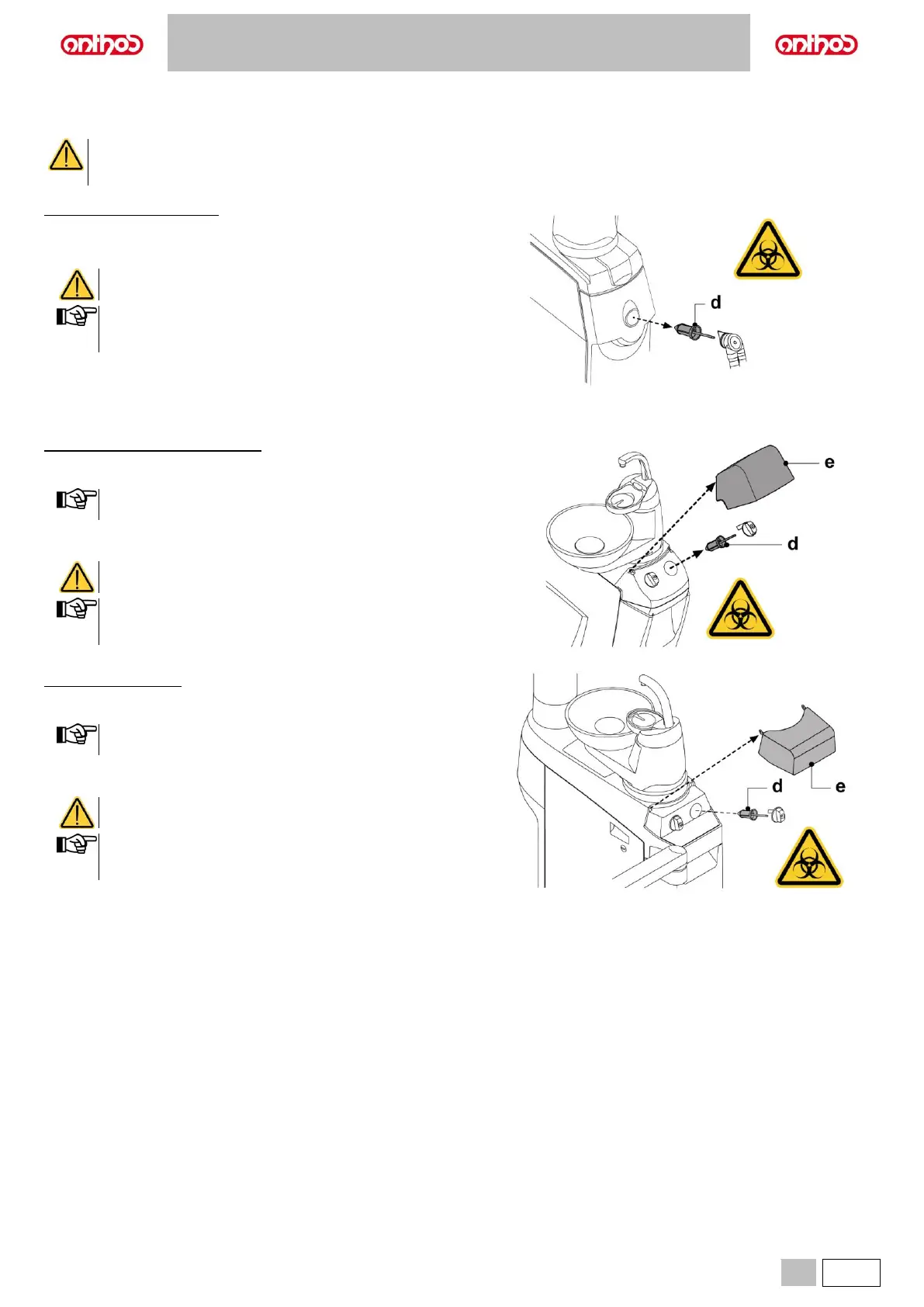 anthos

anthos

d

e

d

d

e