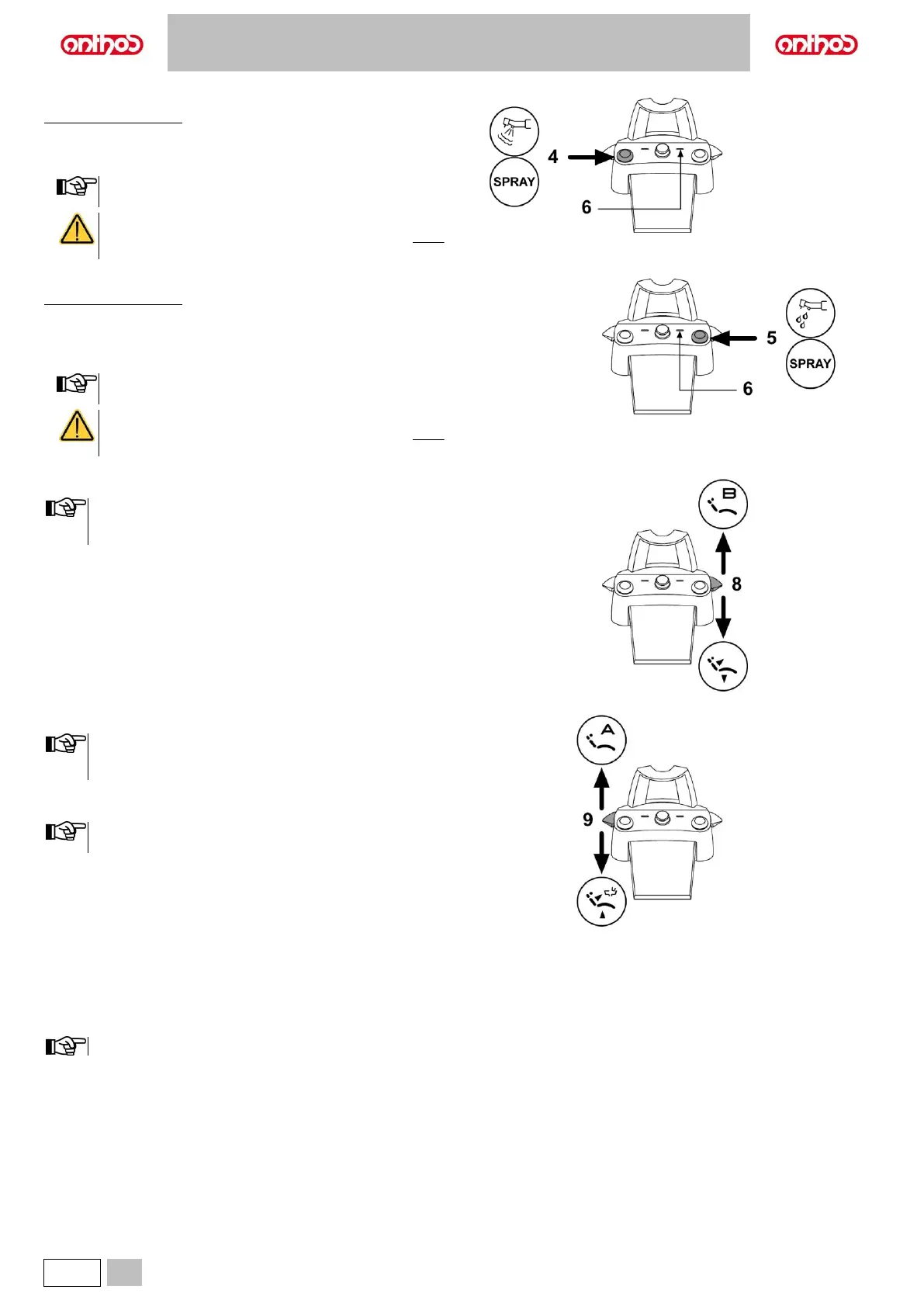 anthos

anthos

SPRAY

4

6

5

SPRAY

6

B

8

A

9