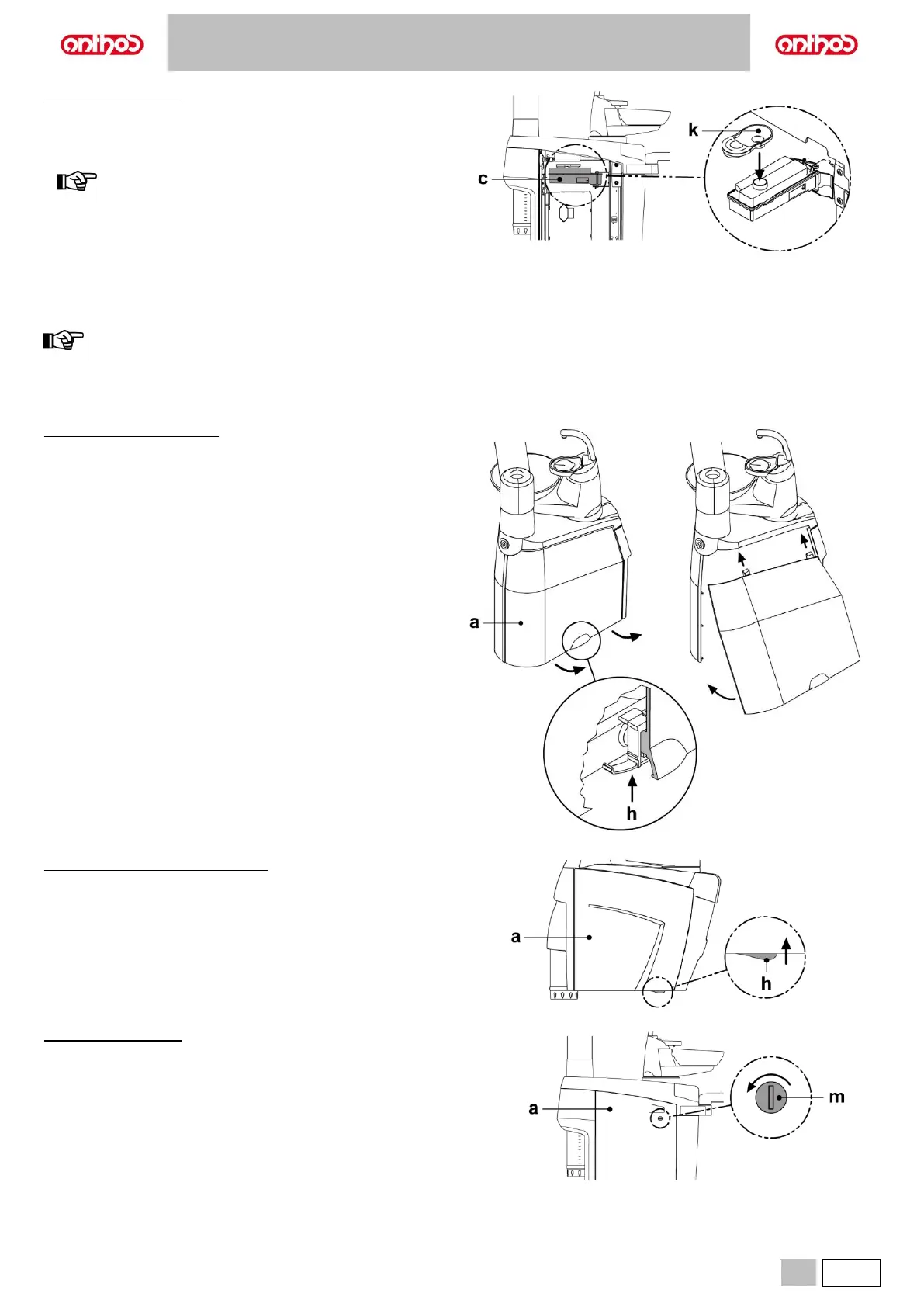 anthos

anthos

k

c

a

h

a

h

a

m