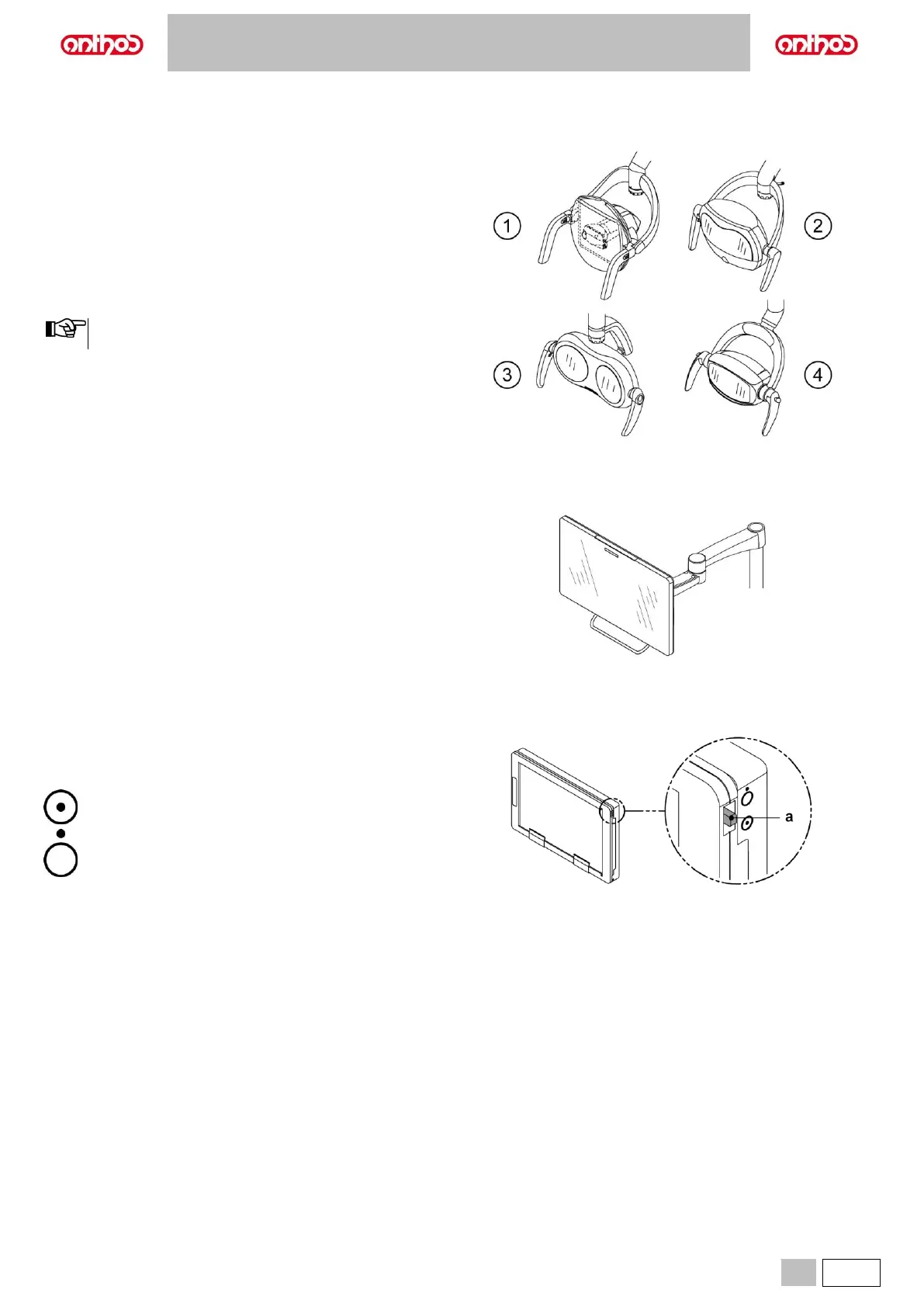 anthos

anthos

1

2

3

4

a