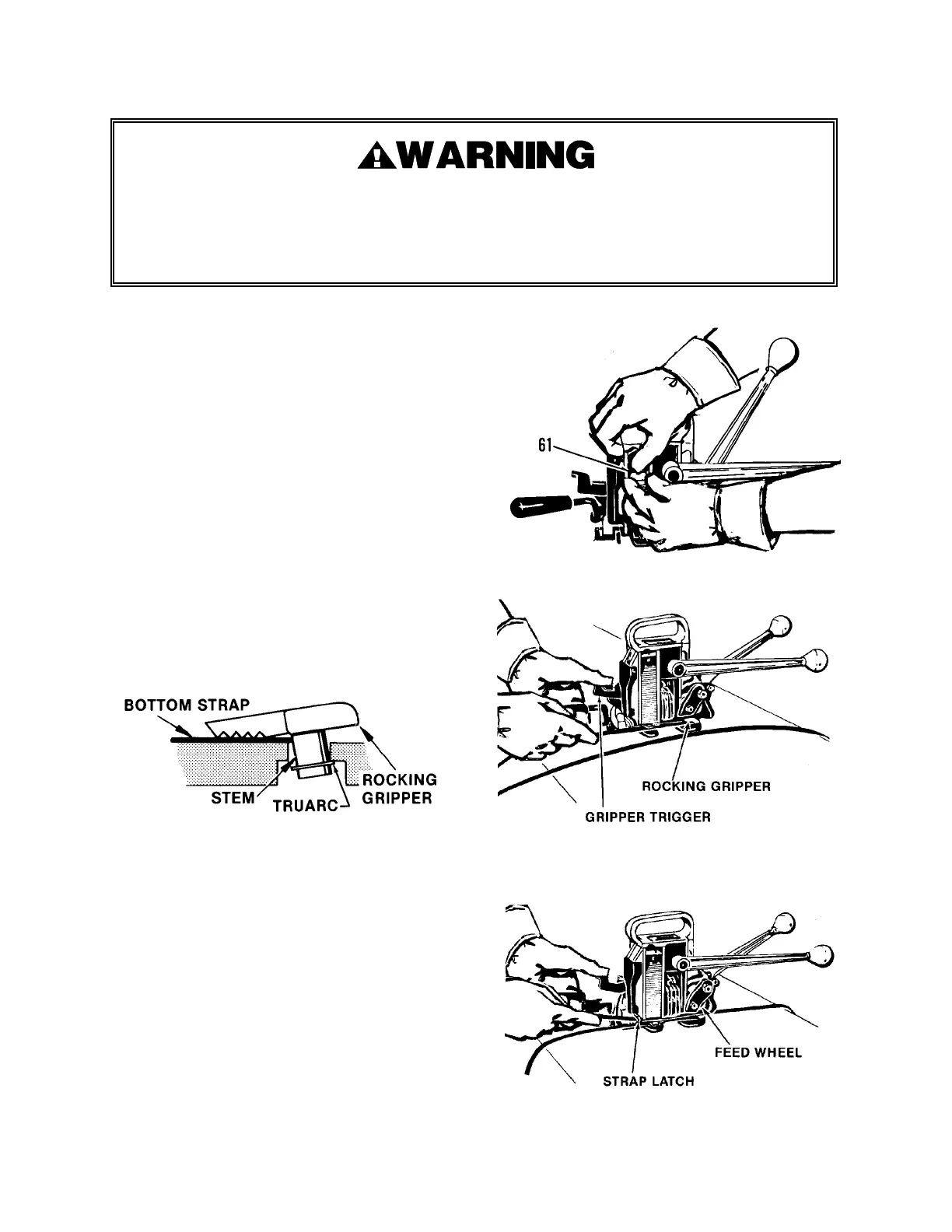 WARNING

61

BOTTOM STRAP

STEM

TRUARC

ROCKING GRIPPER

ROCKING GRIPPER

GRIPPER TRIGGER

FEED WHEEL

STRAP LATCH