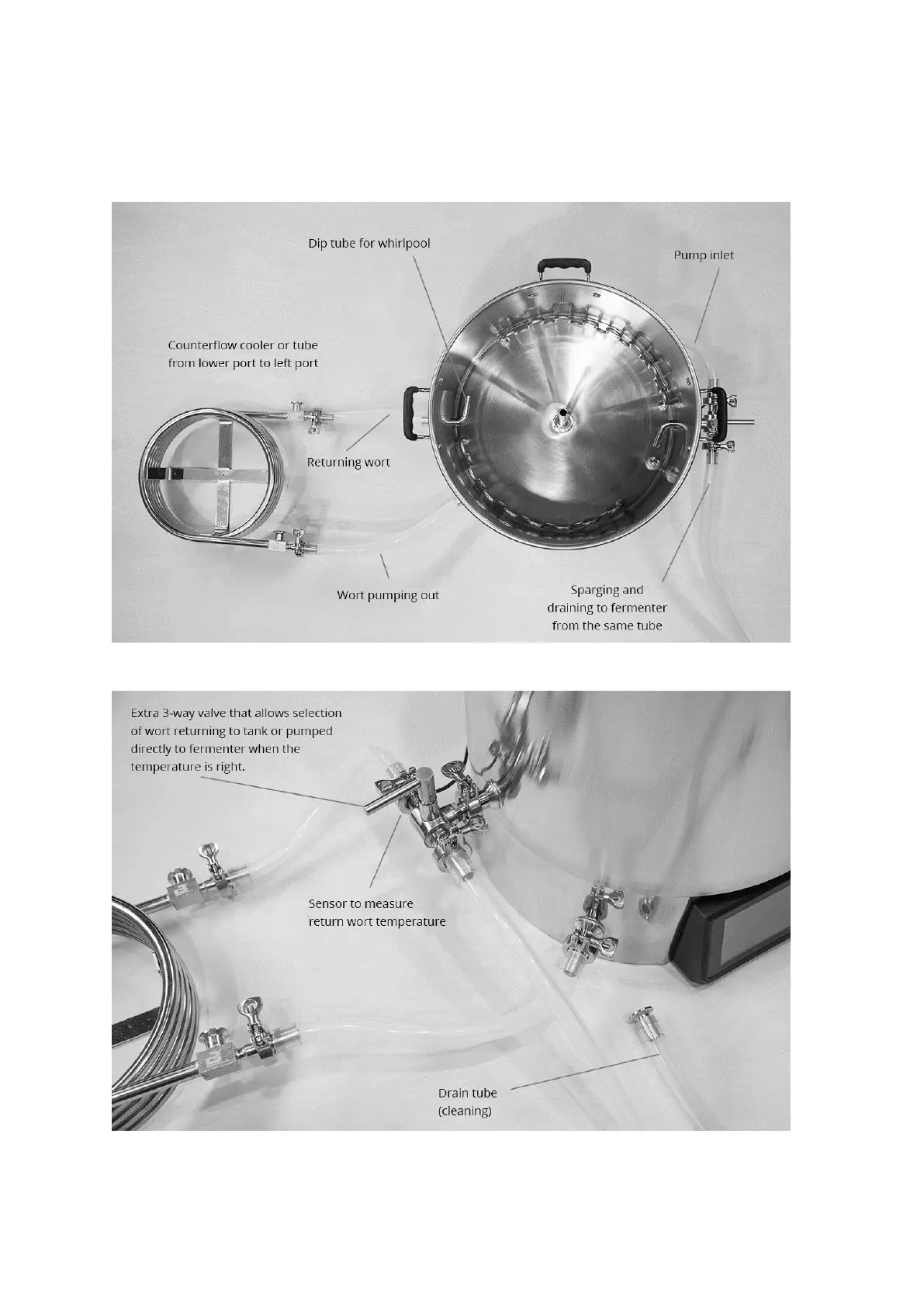 Dip tube for whirlpool

Pump inlet

Counterflow cooler or tube from lower port to left port

Returning wort

Wort pumping out

Sparging and draining to fermenter from the same tube

Extra 3-way valve that allows selection of wort returning to tank or pumped directly to fermenter when the temperature is right.

Sensor to measure return wort temperature

Drain tube (cleaning)