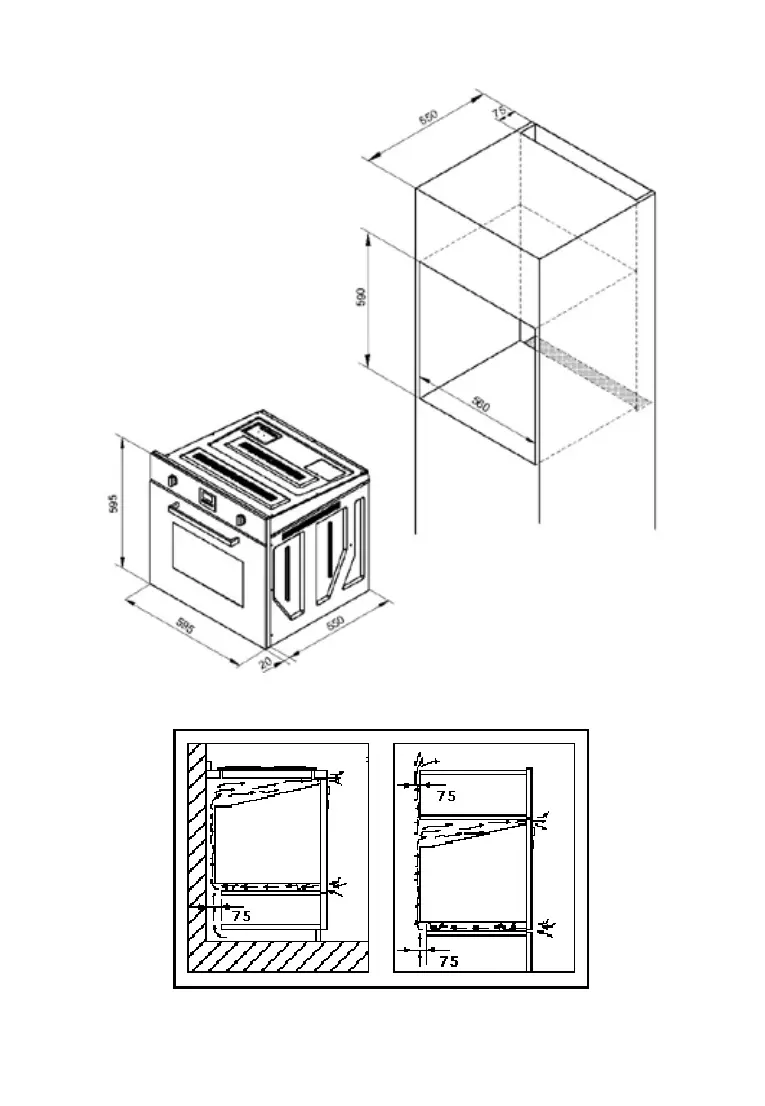 550
15
590
560
595
595
550
20
75
75
75