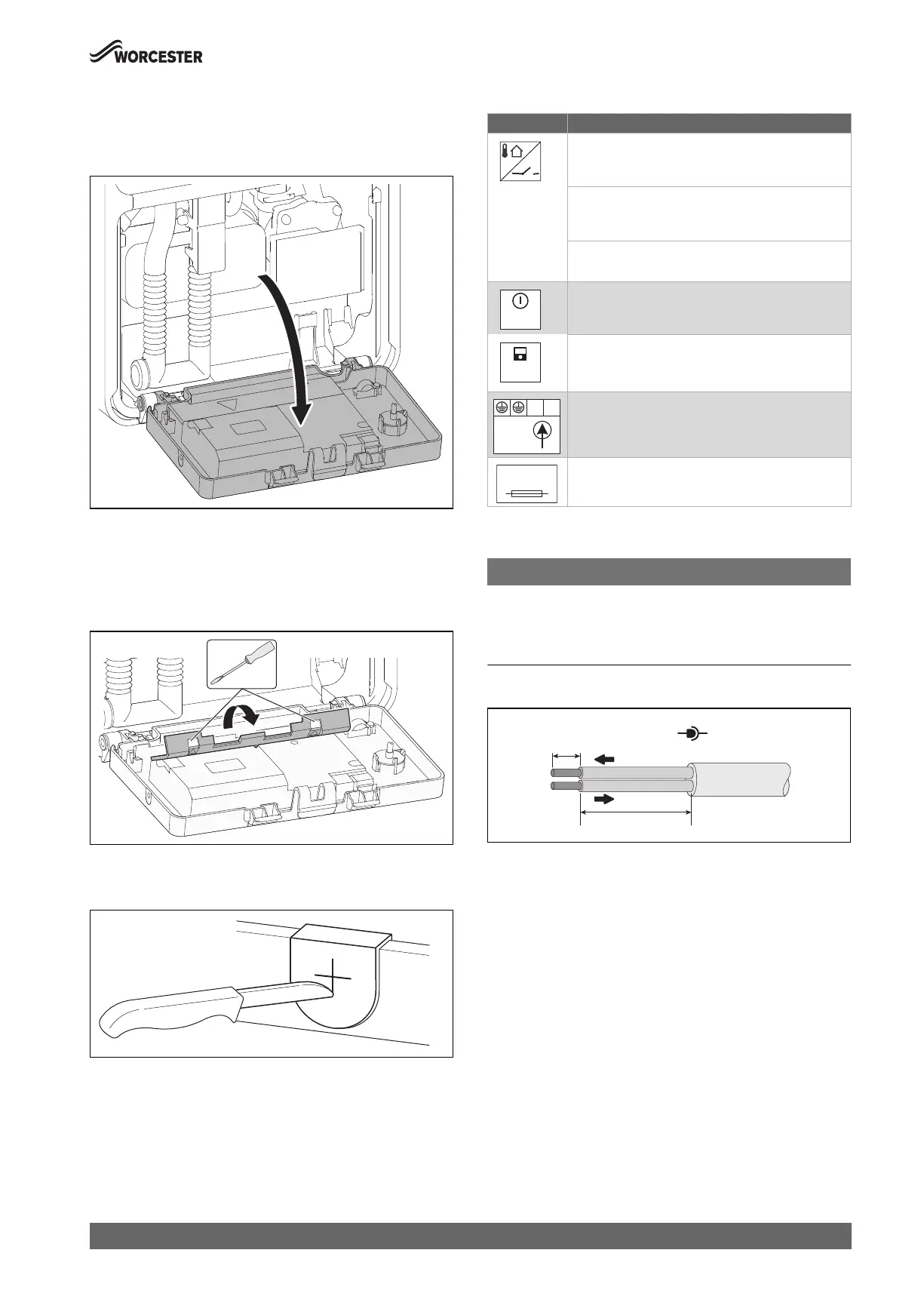 WORCESTER