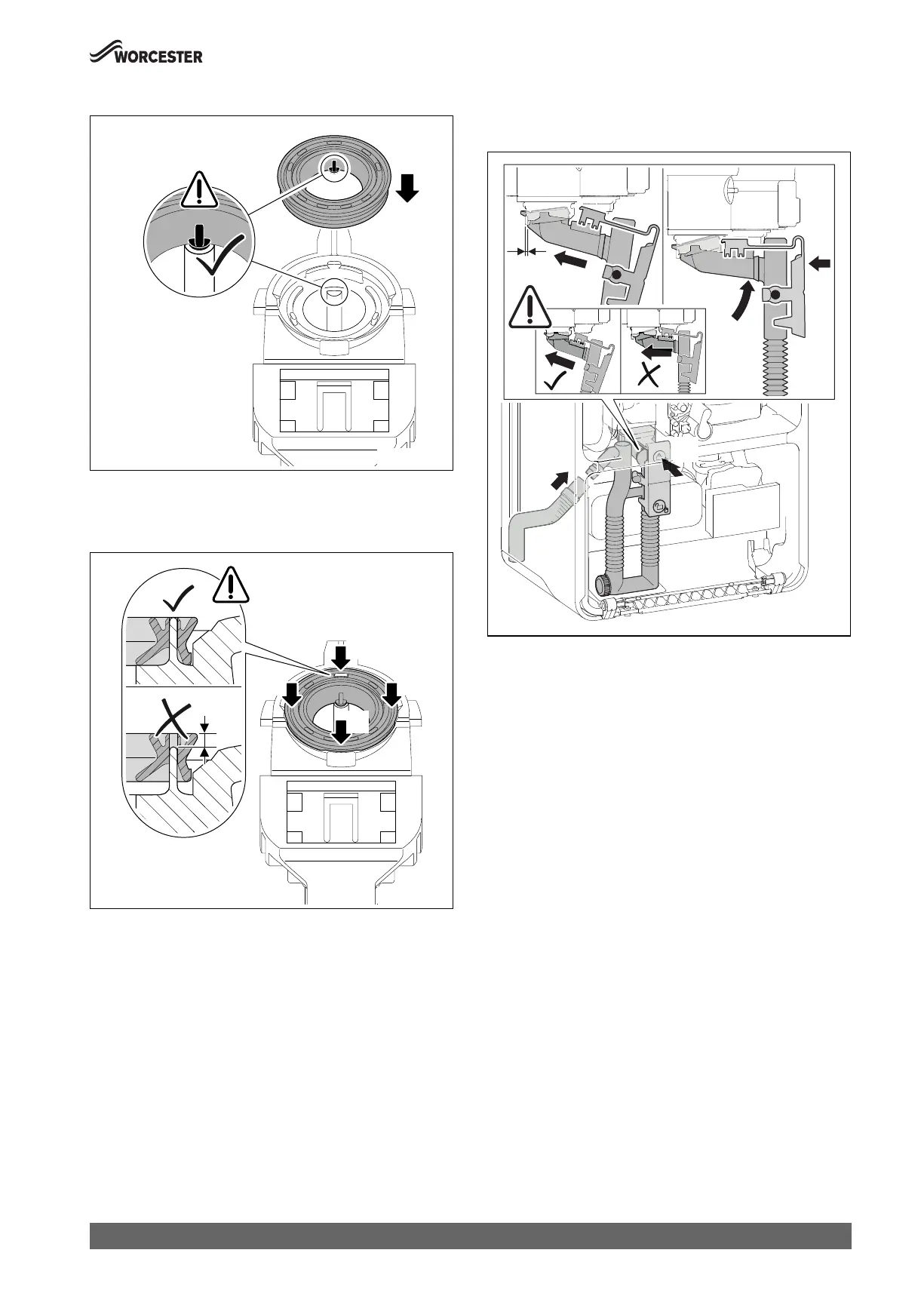 WORCESTER