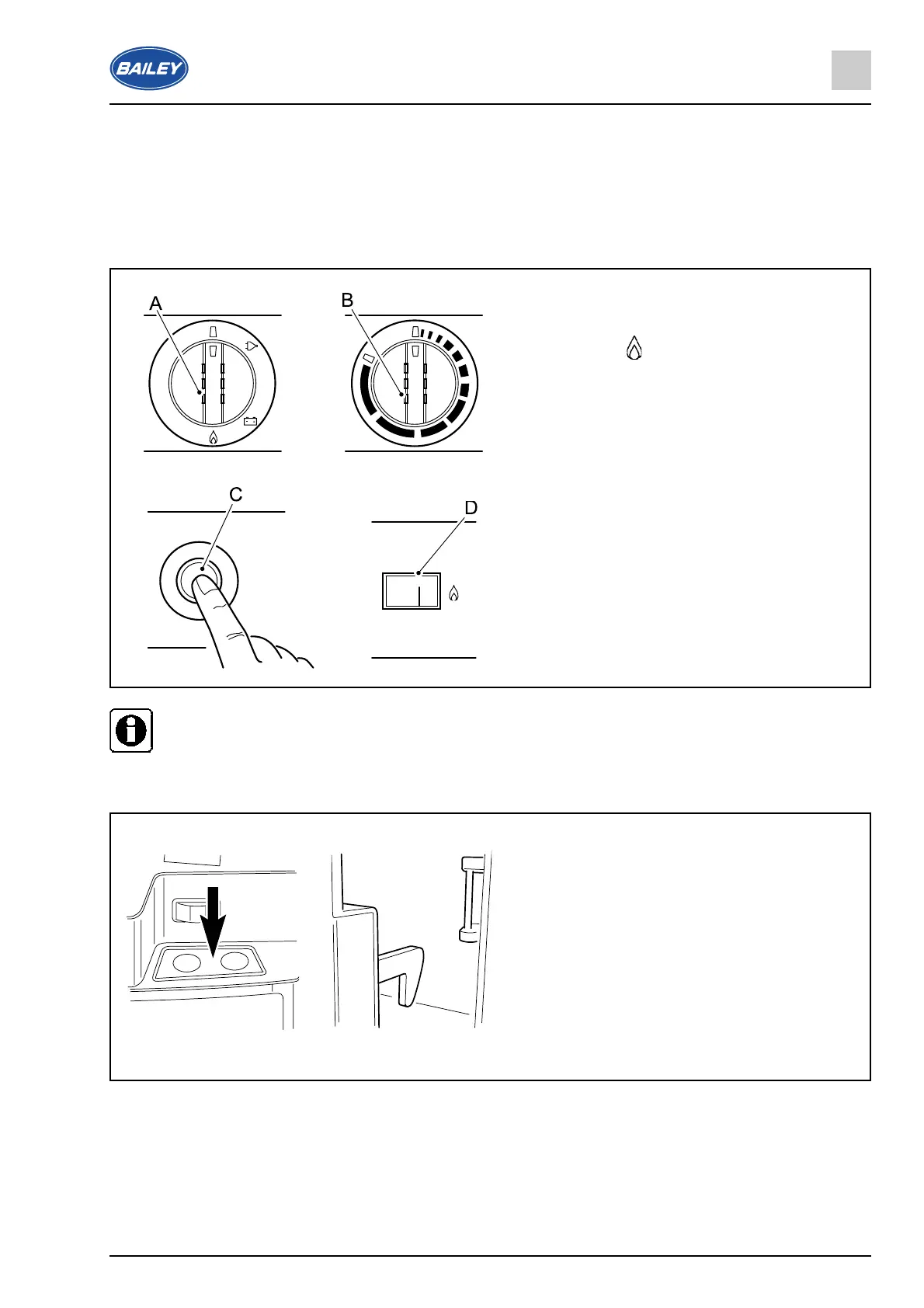 BAILEY

A

B

C

D