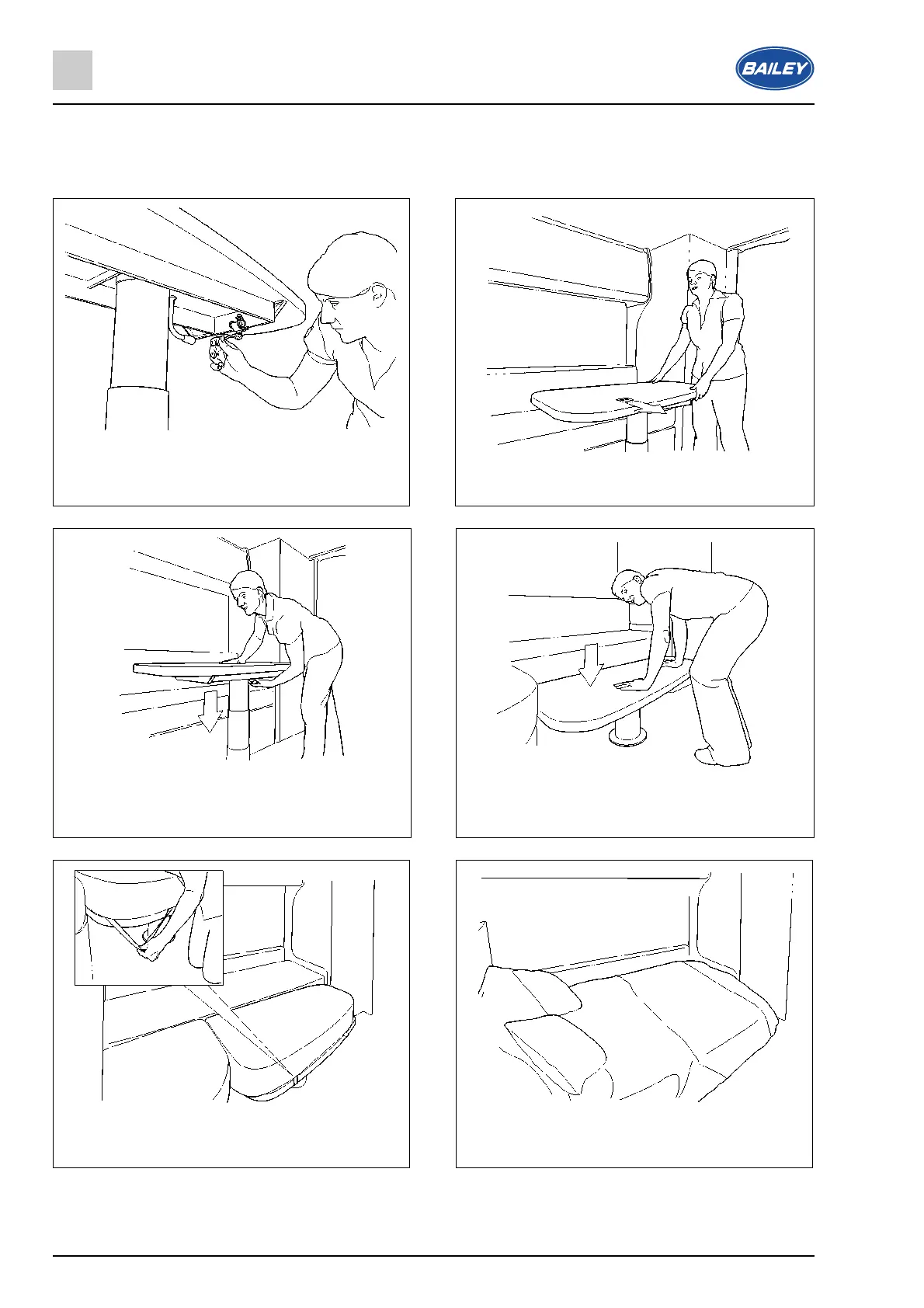 BAILEY