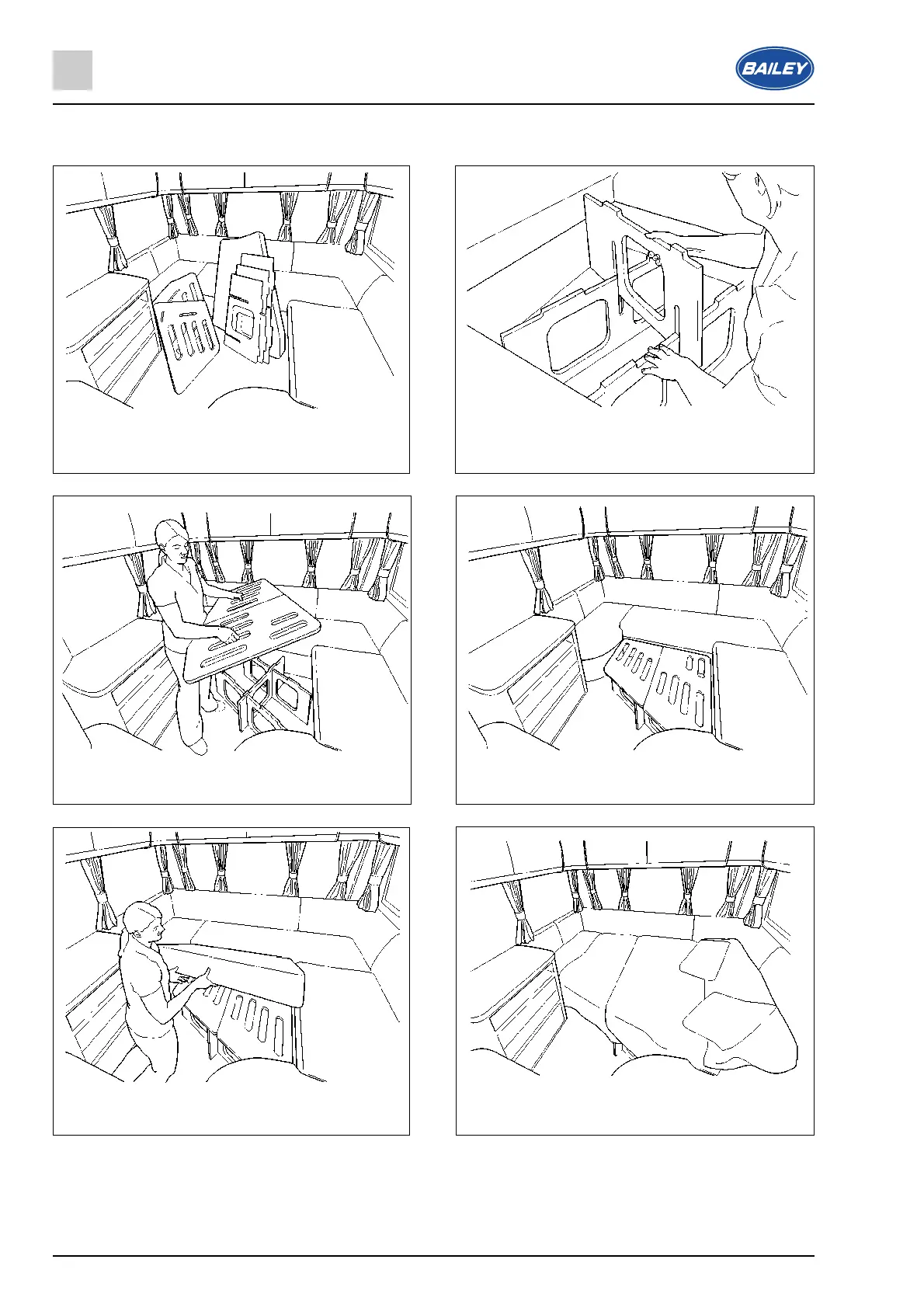 BAILEY