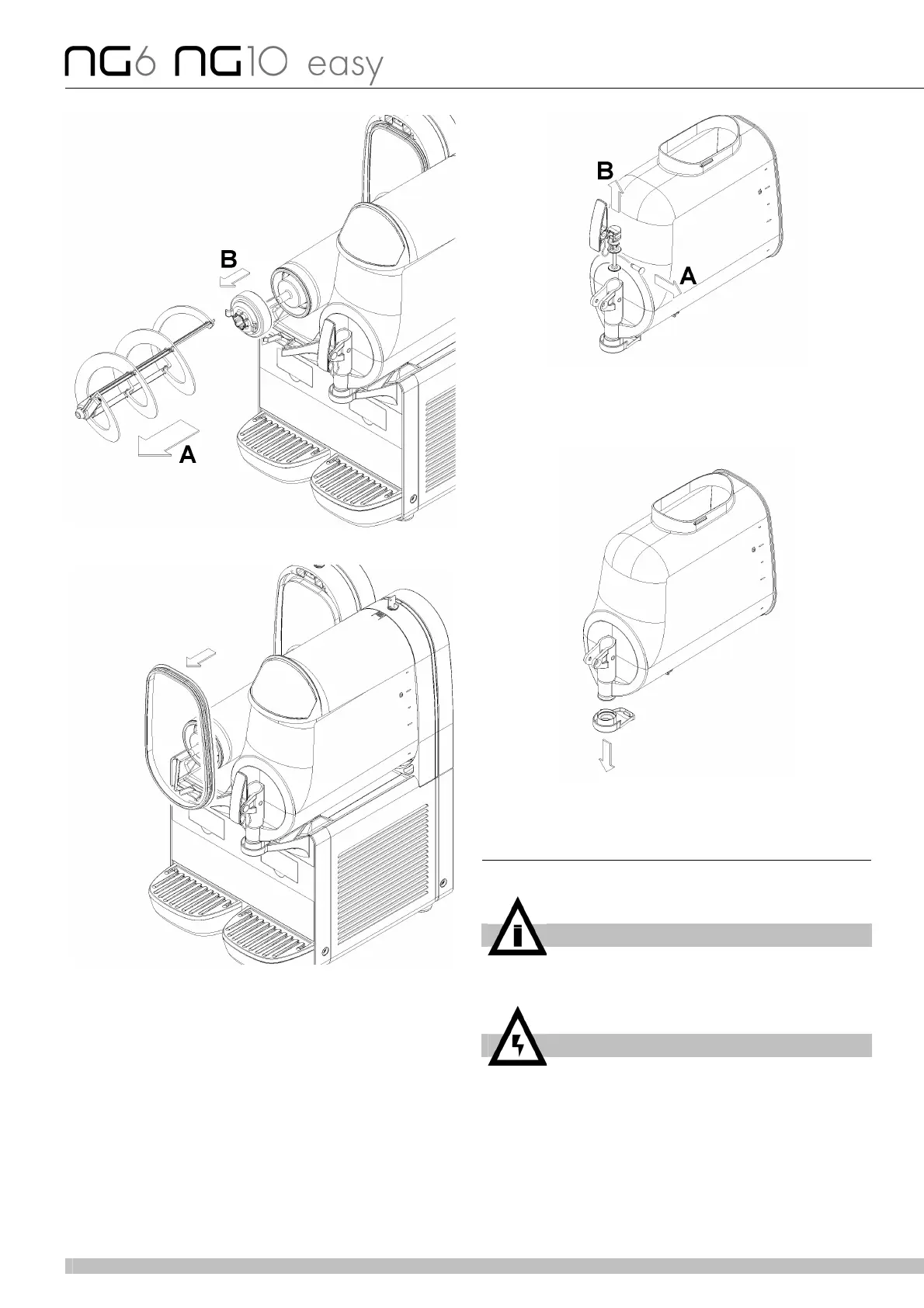 NG6 NG10 easy

B

A

B

A