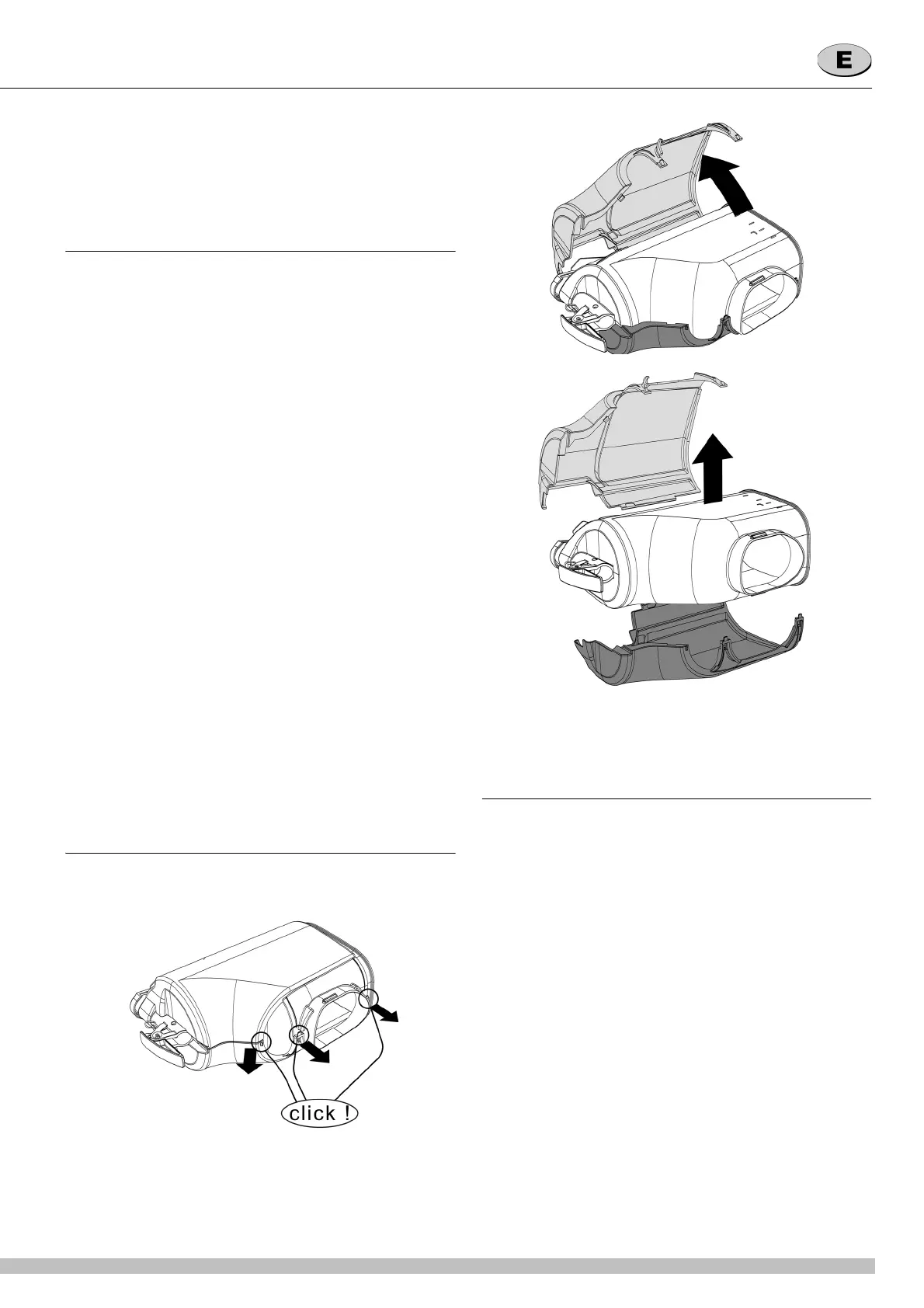 E

click !