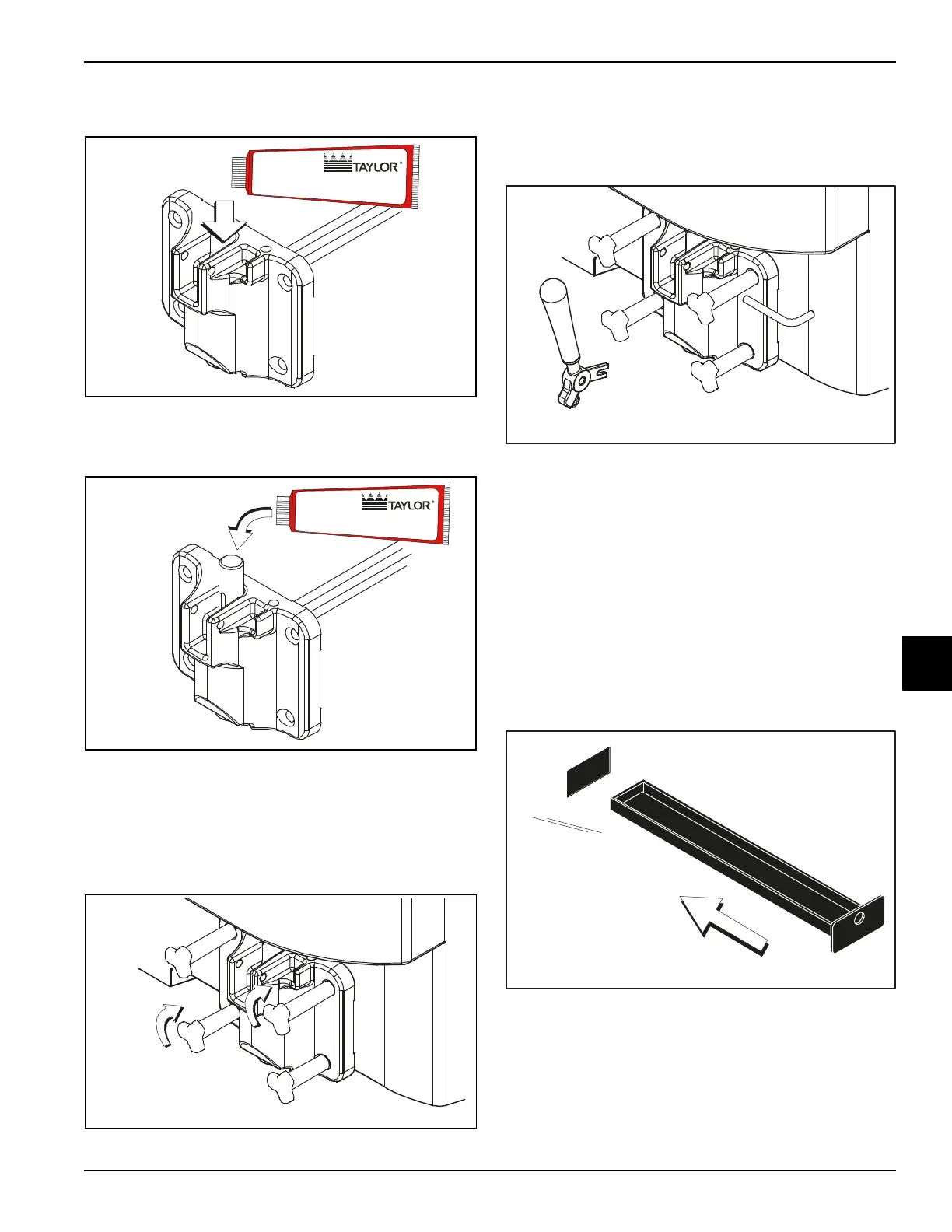 TAYLOR

TAYLOR