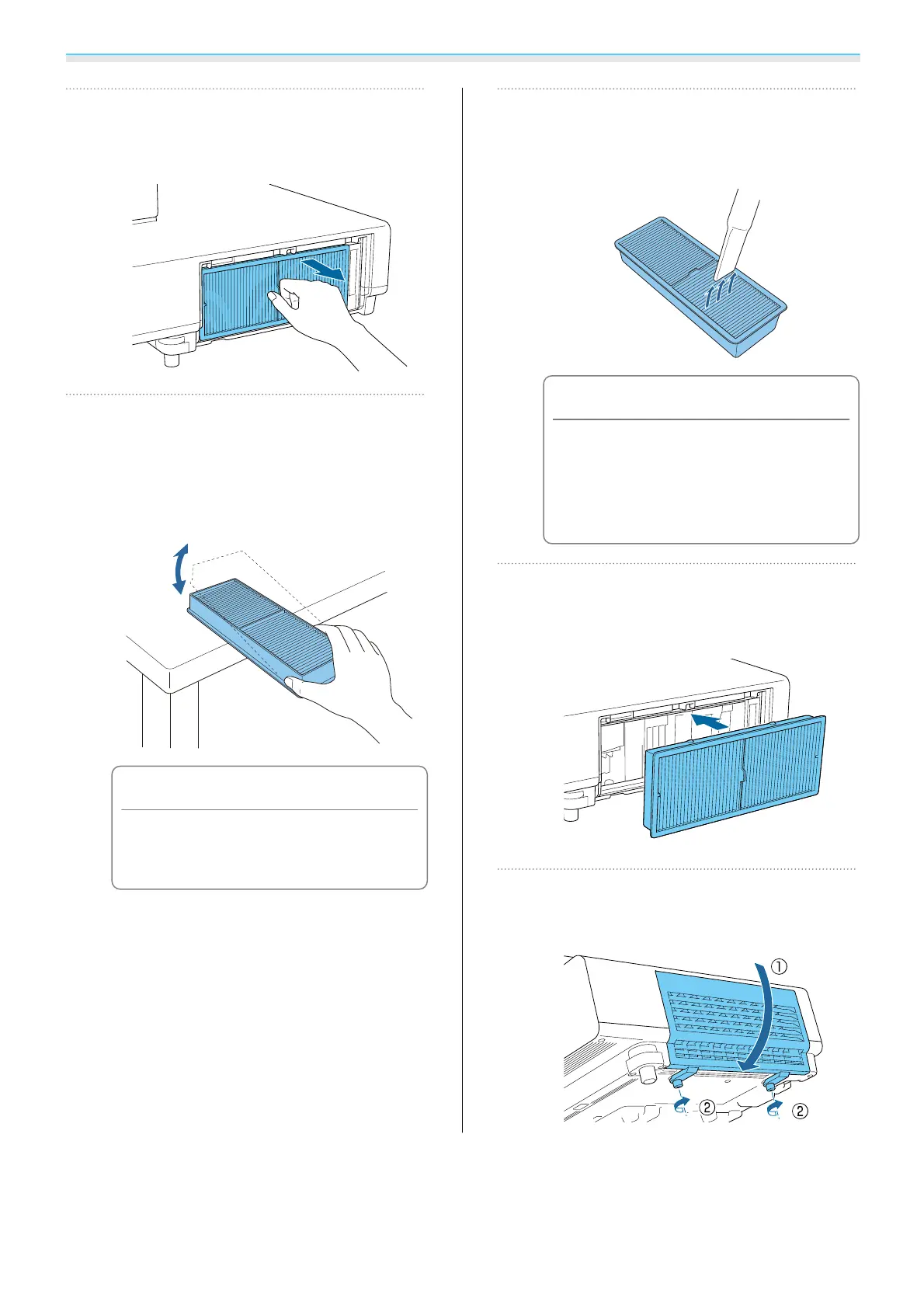 ①

②

②