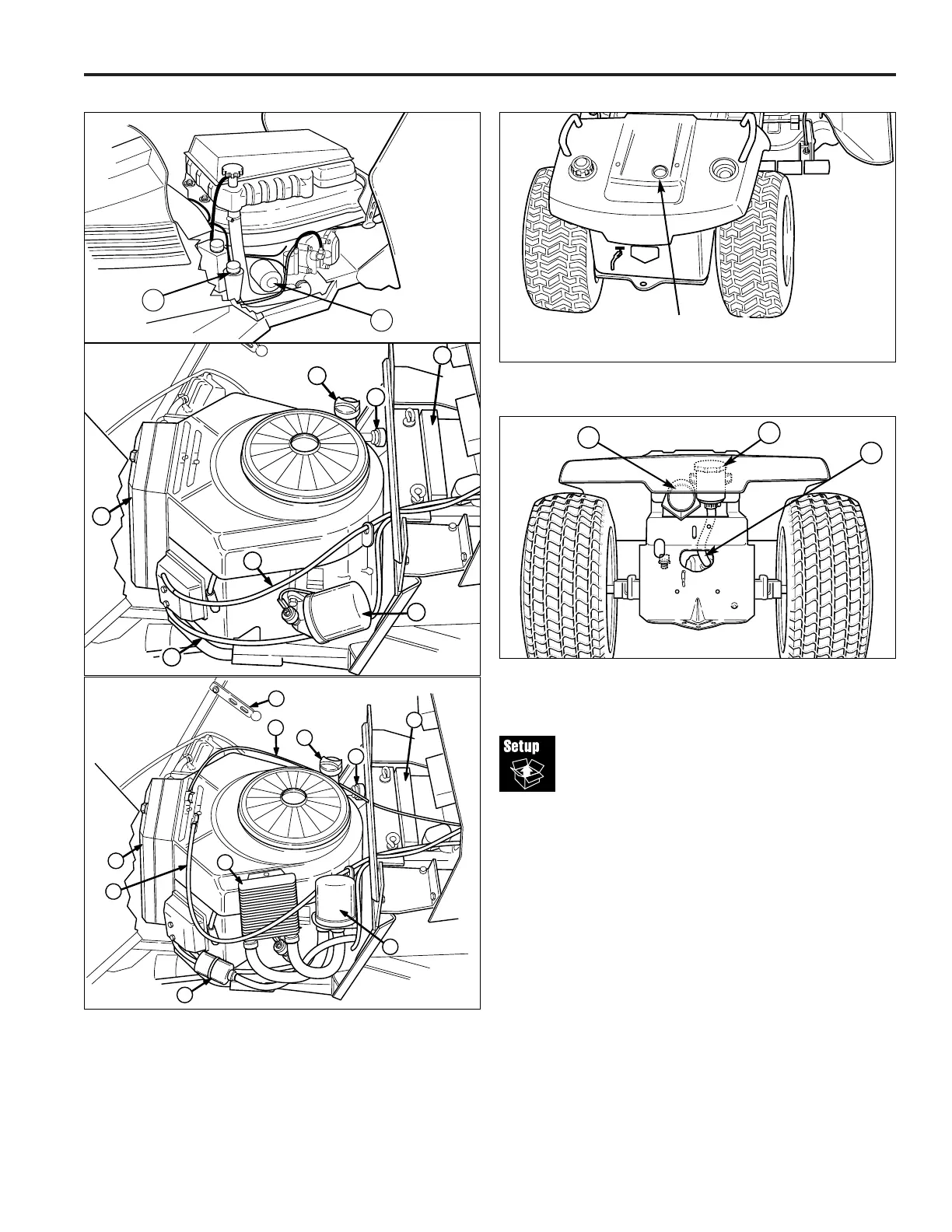 Setup