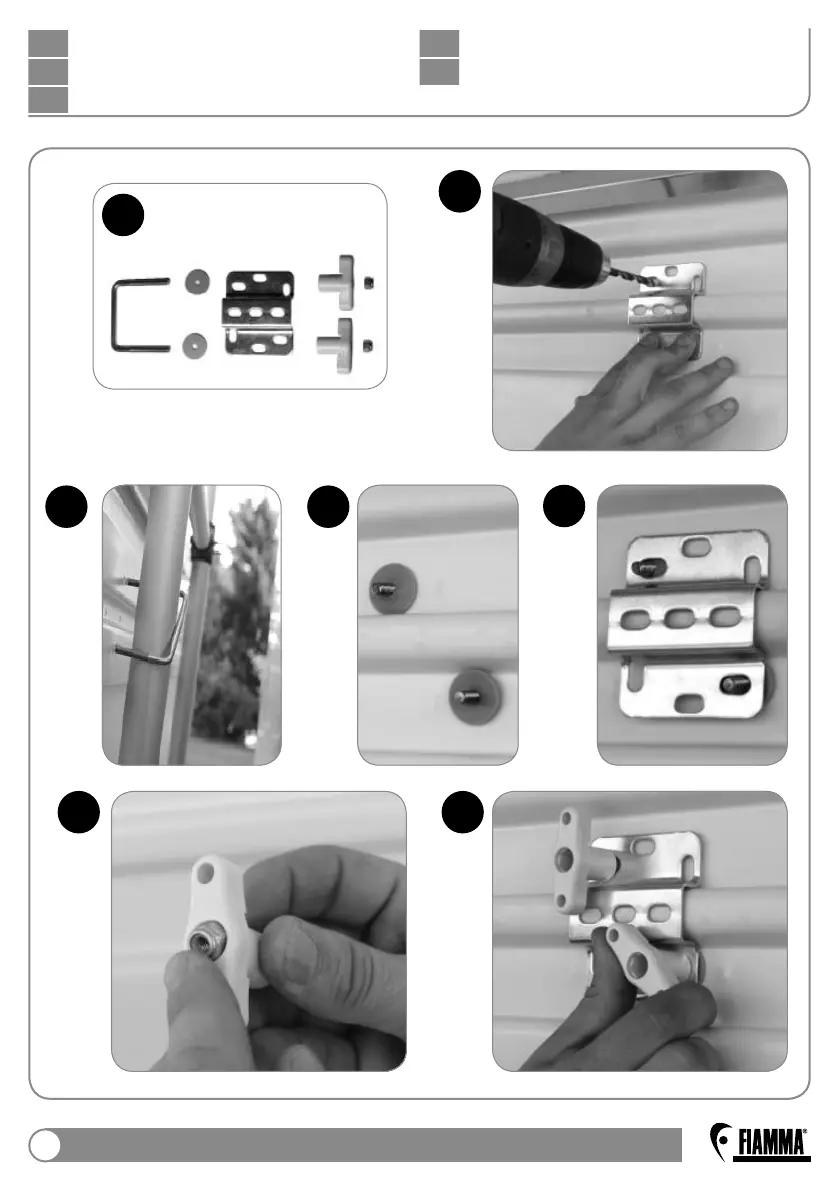 FIAMMA®