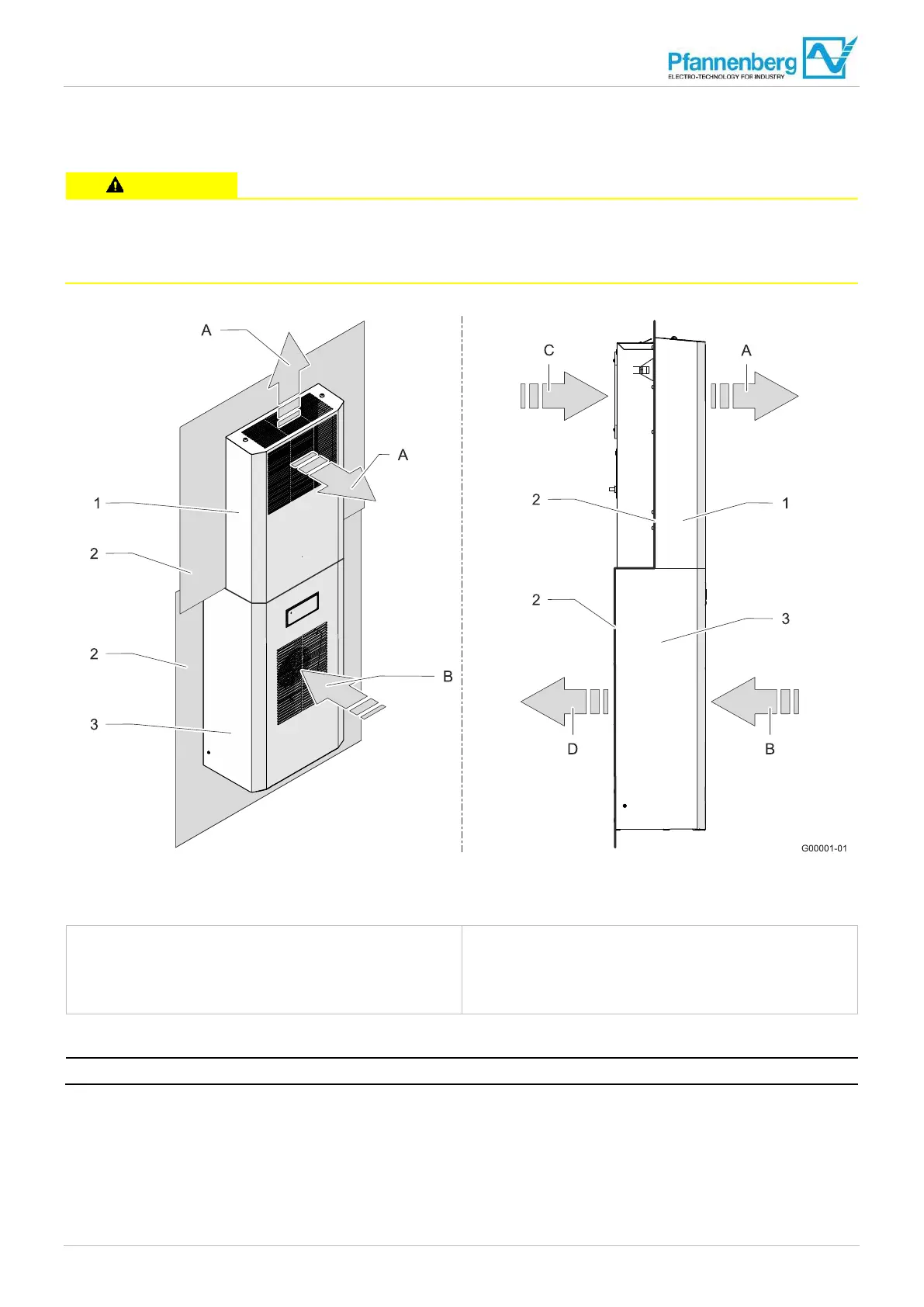 Pfannenberg
ELECTRO-TECHNOLOGY FOR INDUSTRY

A
A
1
2
2
3
B

C
A
2
1
2
3
D
B

G00001-01