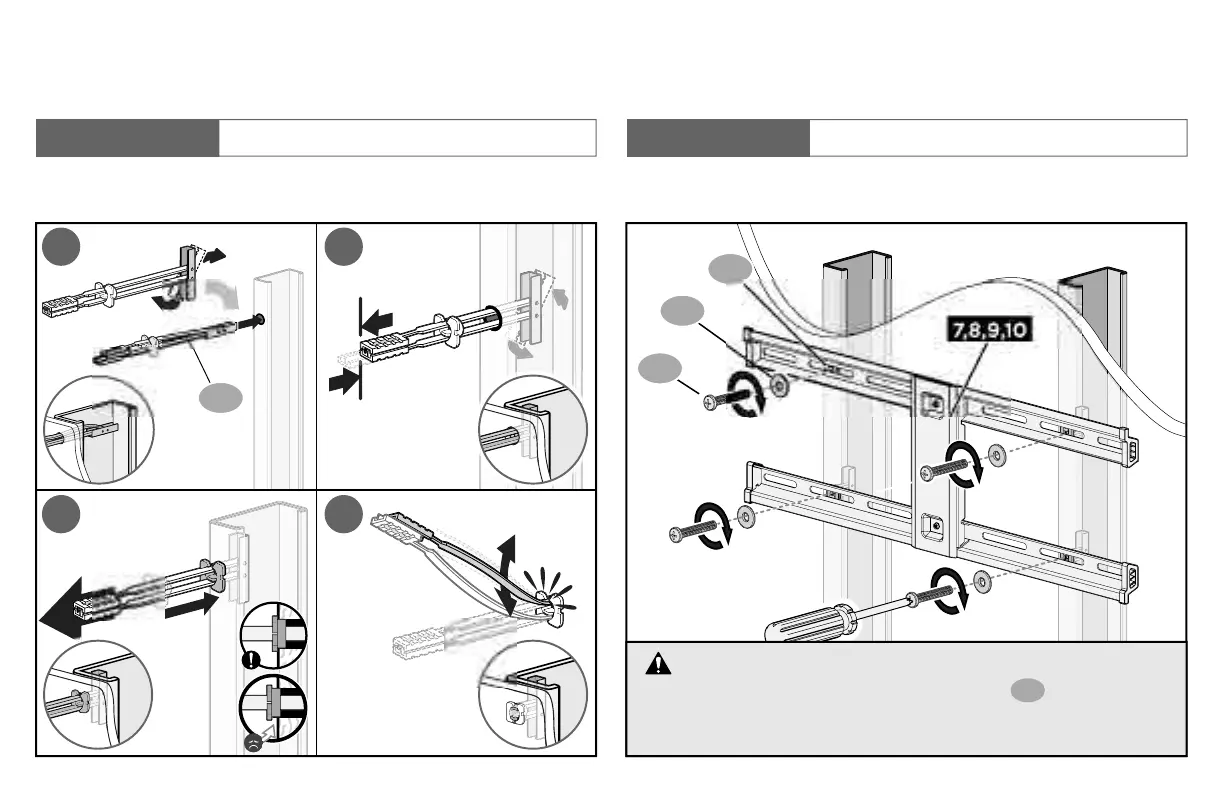 7,8,9,10