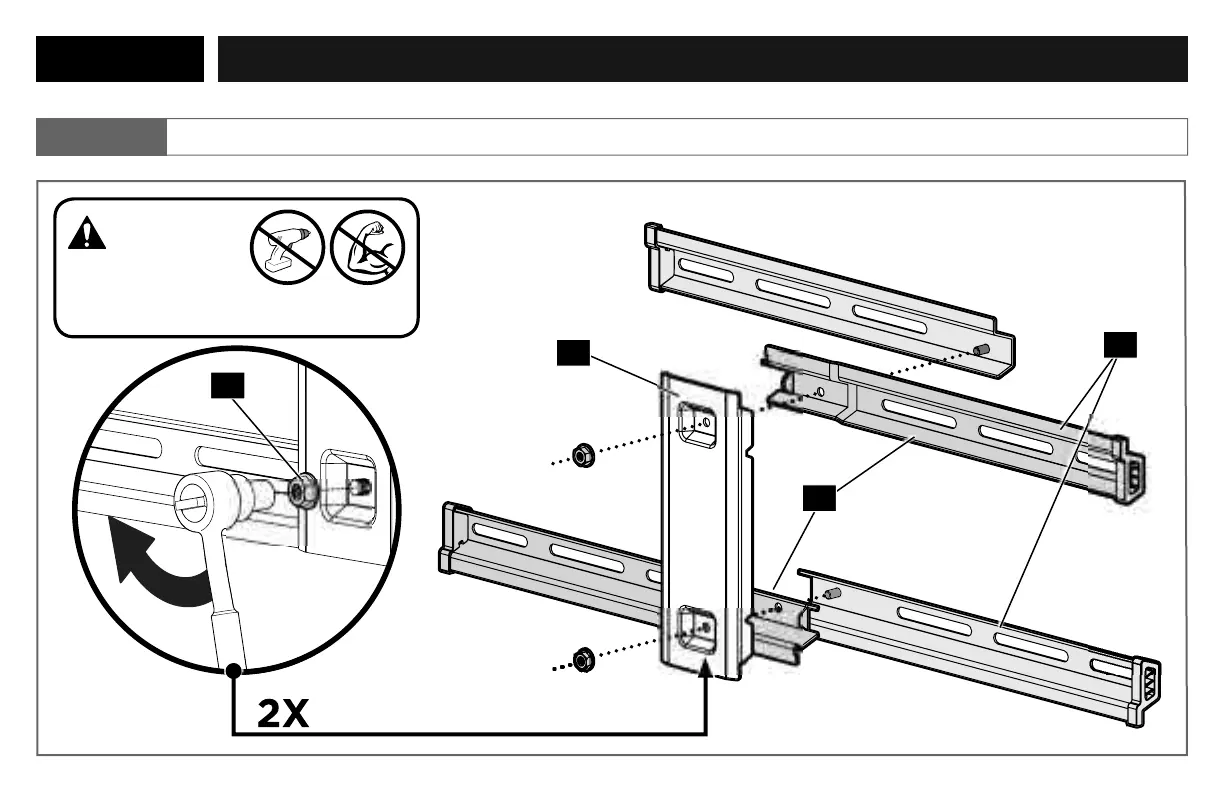 2X