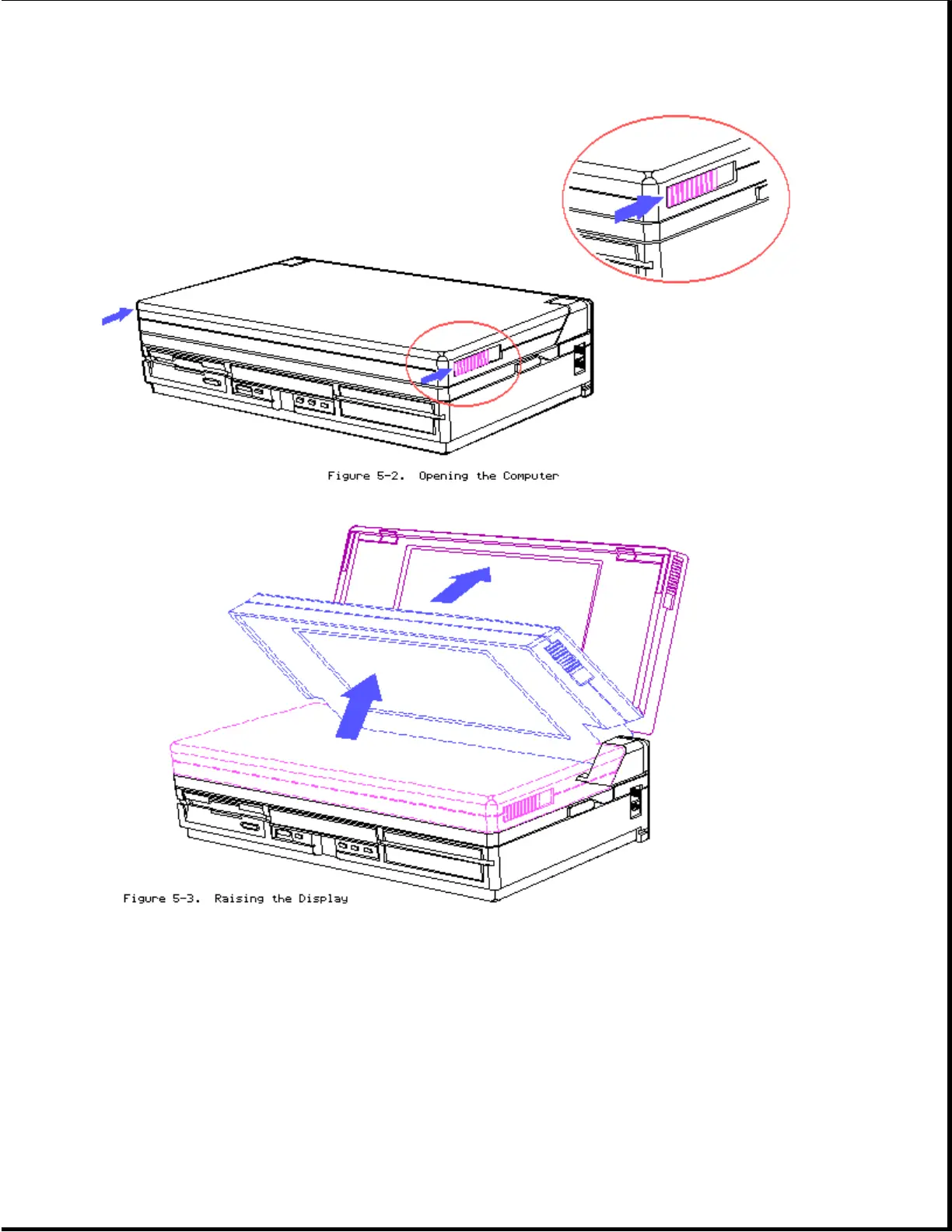 Figure 5-2. Opening the Computer

Figure 5-3. Raising the Display