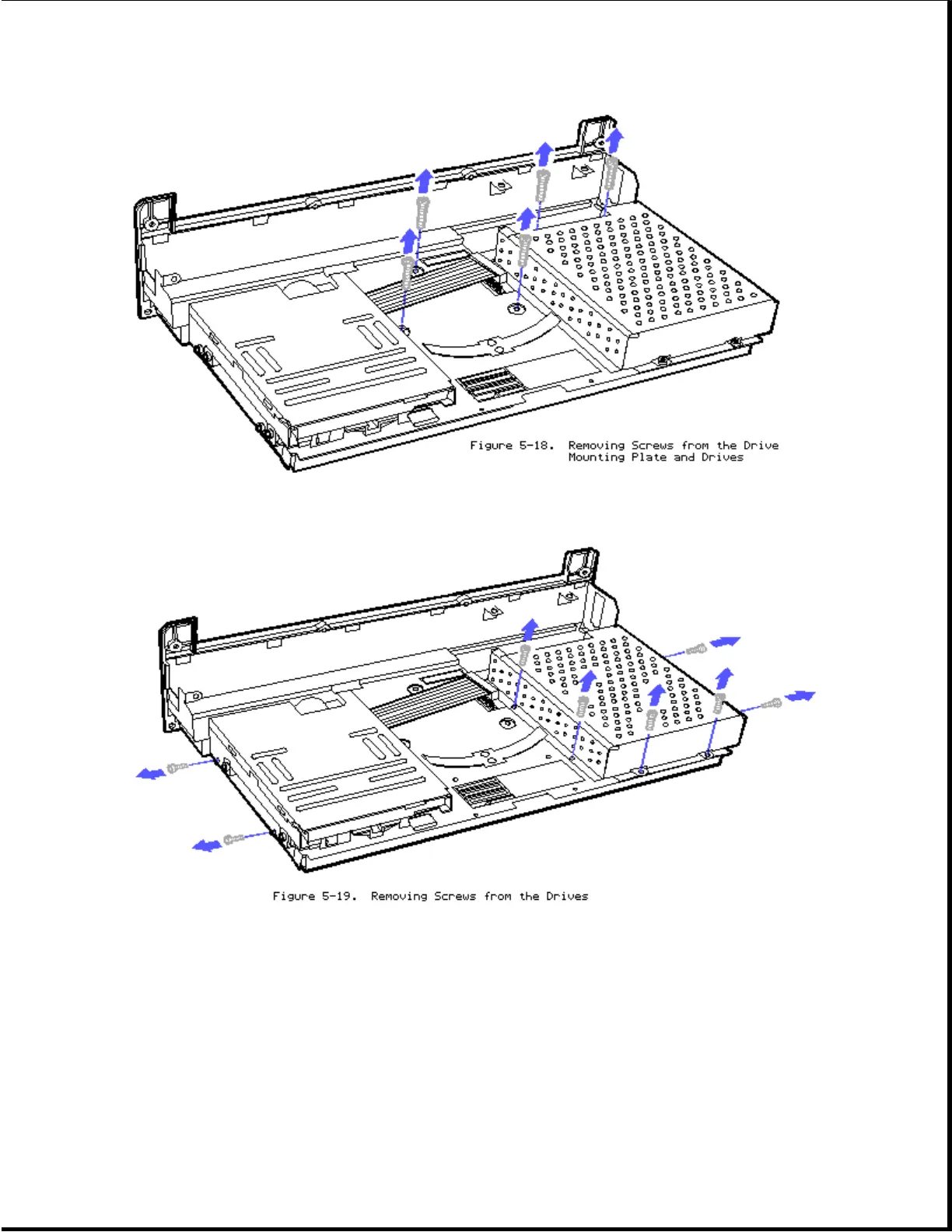 Figure 5-18. Removing Screws from the Drive Mounting Plate and Drives

Figure 5-19. Removing Screws from the Drives