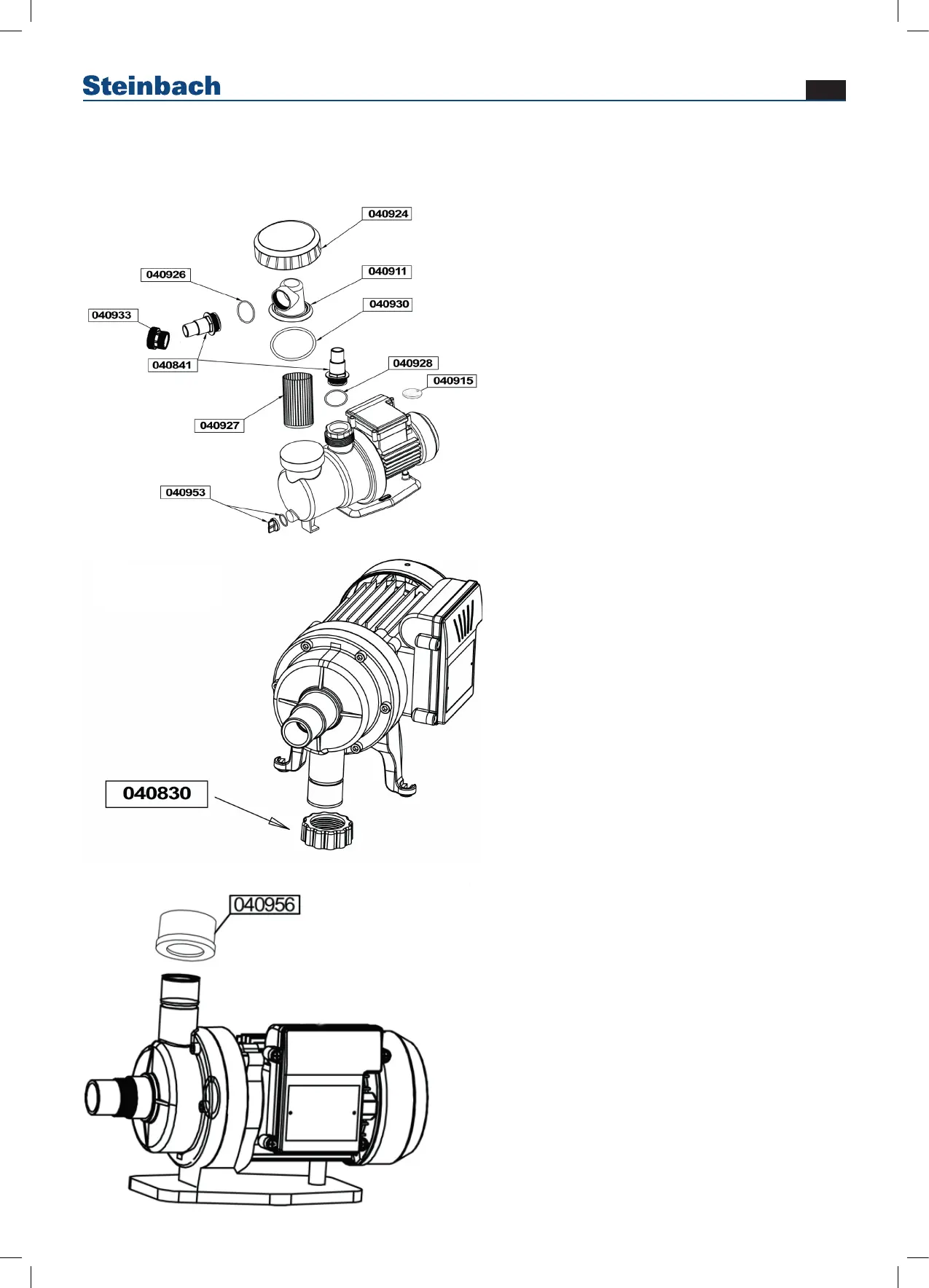 Steinbach

040924
040926
040911
040930
040933
040841
040928
040915
040927
040953

040830

040956